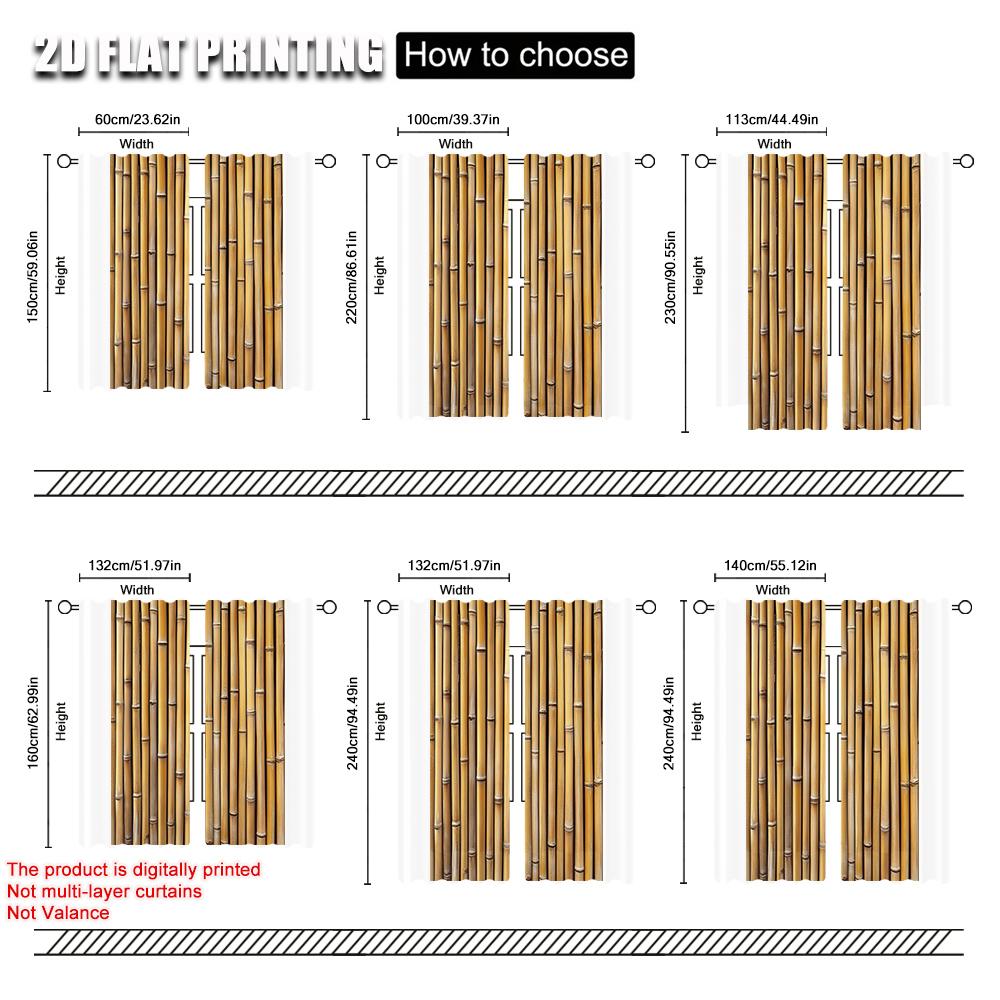 2D FLAT PRINTING How to choose

60cm/23.62in
Width
150cm/59.06in
Height

100cm/39.37in
Width
220cm/86.61in
Height

113cm/44.49in
Width
230cm/90.55in
Height

132cm/51.97in
Width
160cm/62.99in
Height

132cm/51.97in
Width
240cm/94.49in
Height

140cm/55.12in
Width
240cm/94.49in
Height

The product is digitally printed
Not multi-layer curtains
Not Valance