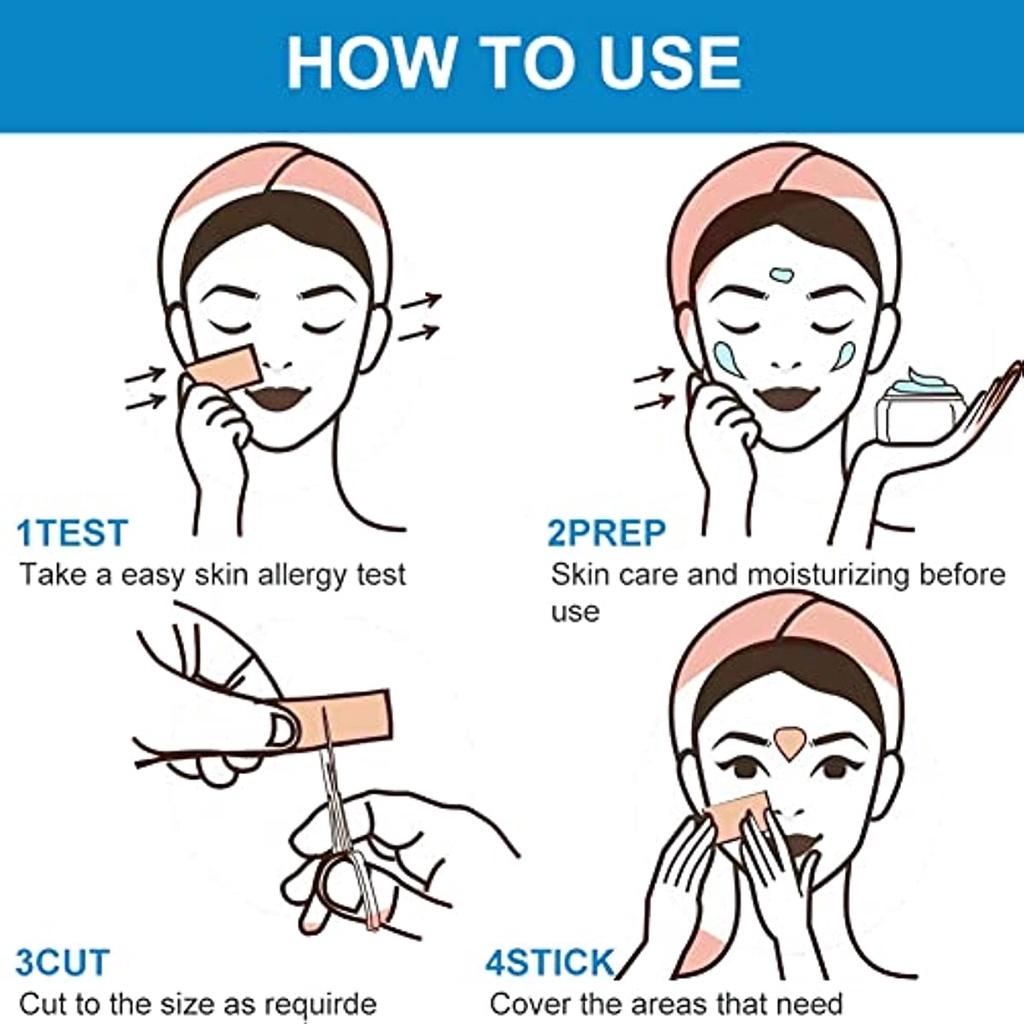 HOW TO USE

1TEST
Take a easy skin allergy test

2PREP
Skin care and moisturizing before use

3CUT
Cut to the size as requirde

4STICK
Cover the areas that need