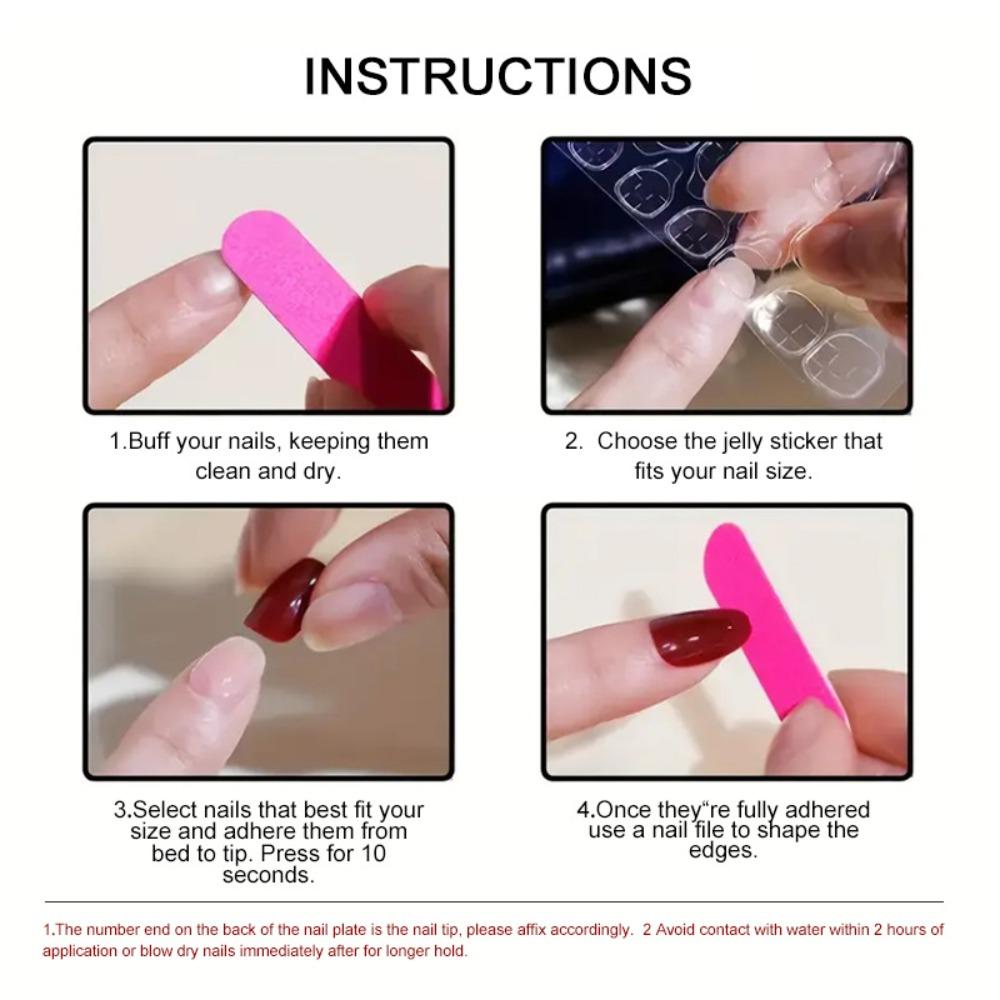 INSTRUCTIONS

1.Buff your nails, keeping them clean and dry.

2. Choose the jelly sticker that fits your nail size.

3.Select nails that best fit your size and adhere them from bed to tip. Press for 10 seconds.

4.Once they"re fully adhered use a nail file to shape the edges.

1.The number end on the back of the nail plate is the nail tip, please affix accordingly. 2 Avoid contact with water within 2 hours of application or blow dry nails immediately after for longer hold.