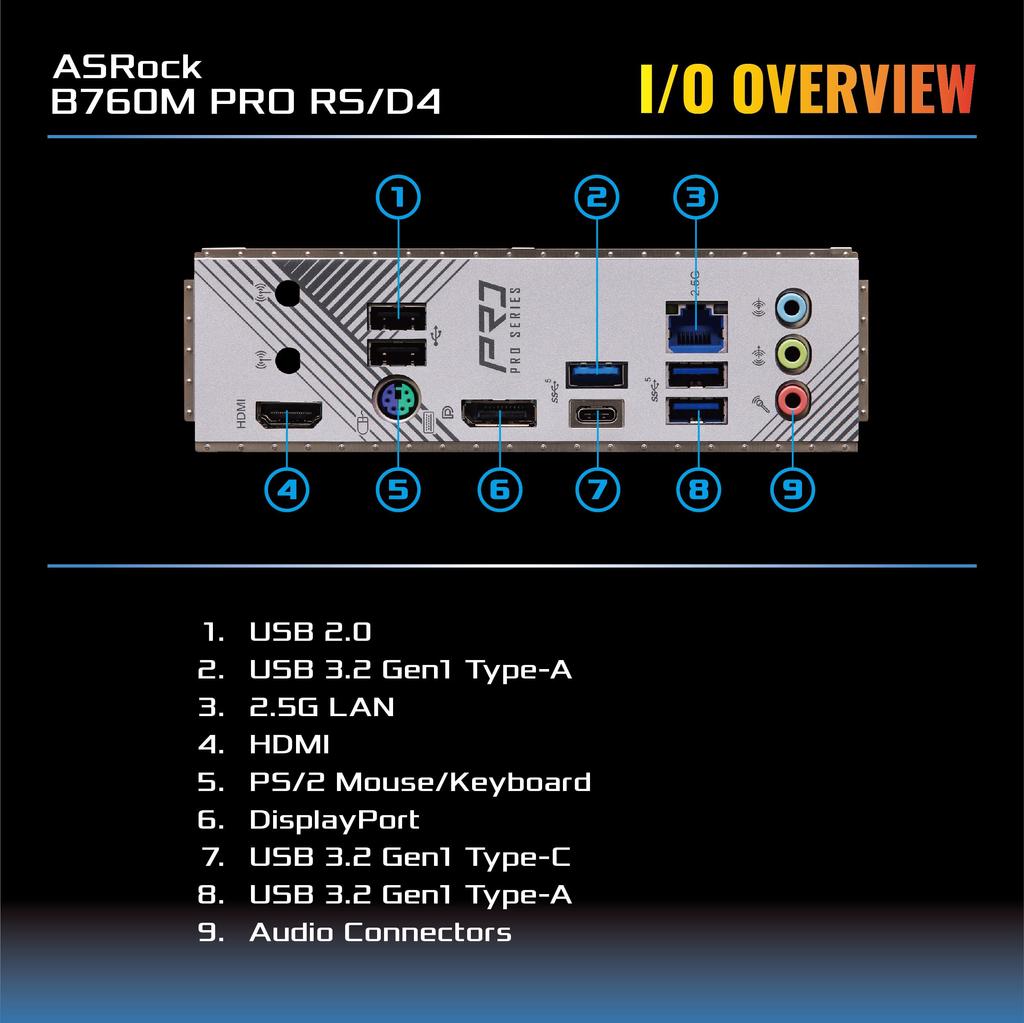 ASRock
B760M PRO RS/D4

I/O OVERVIEW

1 2 3

PRO SERIES

2.5G

HDMI

4 5 6 7 8 9

1. USB 2.0
2. USB 3.2 Gen1 Type-A
3. 2.5G LAN
4. HDMI
5. PS/2 Mouse/Keyboard
6. DisplayPort
7. USB 3.2 Gen1 Type-C
8. USB 3.2 Gen1 Type-A
9. Audio Connectors