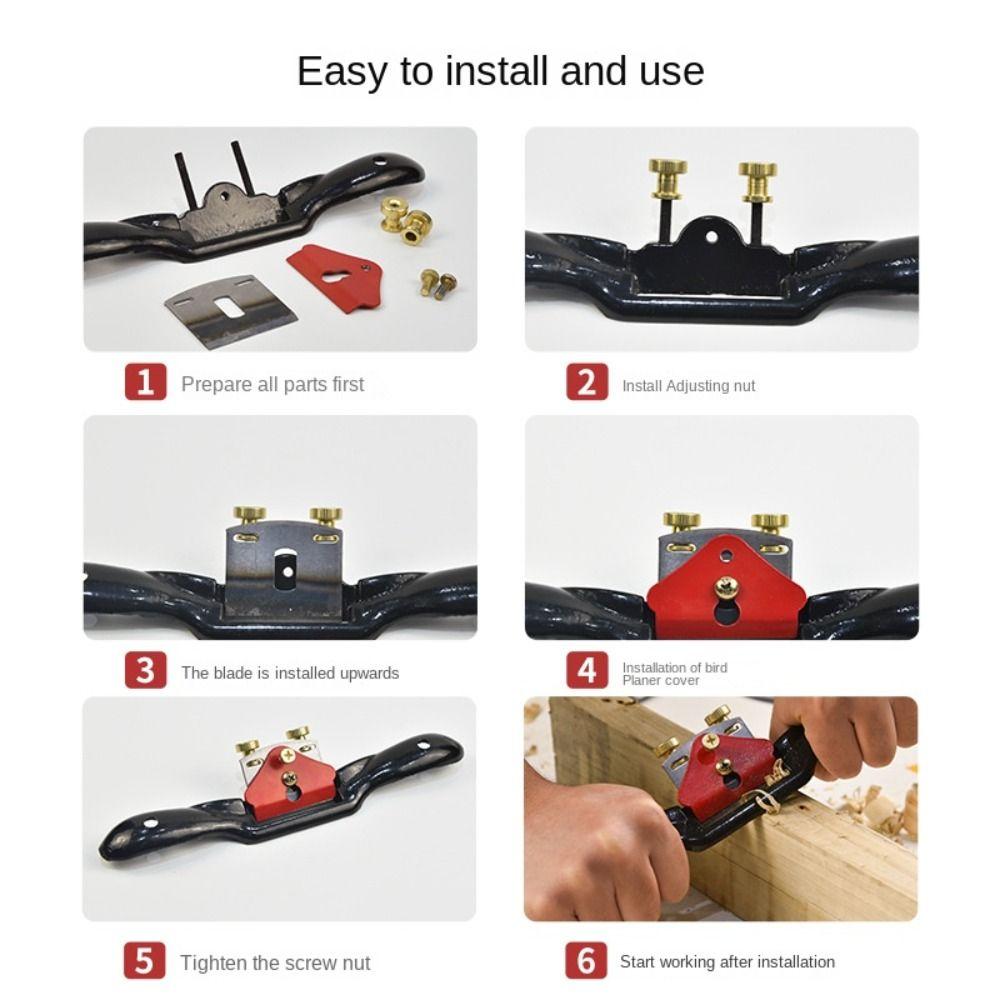 Easy to install and use

1 Prepare all parts first

2 Install Adjusting nut

3 The blade is installed upwards

4 Installation of bird Planer cover

5 Tighten the screw nut

6 Start working after installation