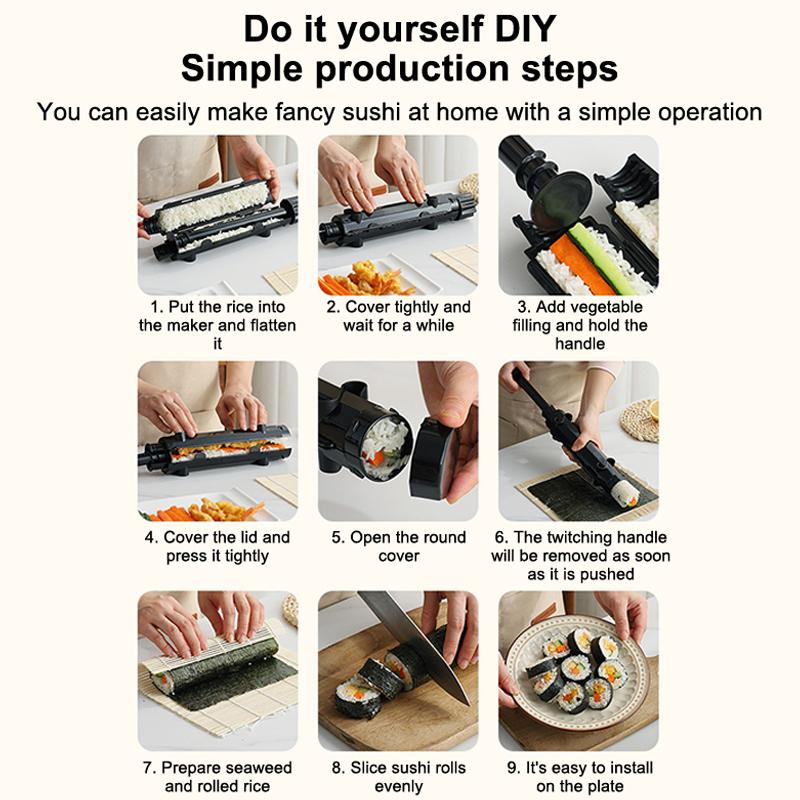 Do it yourself DIY
Simple production steps
You can easily make fancy sushi at home with a simple operation

1. Put the rice into the maker and flatten it

2. Cover tightly and wait for a while

3. Add vegetable filling and hold the handle

4. Cover the lid and press it tightly

5. Open the round cover

6. The twitching handle will be removed as soon as it is pushed

7. Prepare seaweed and rolled rice

8. Slice sushi rolls evenly

9. It's easy to install on the plate