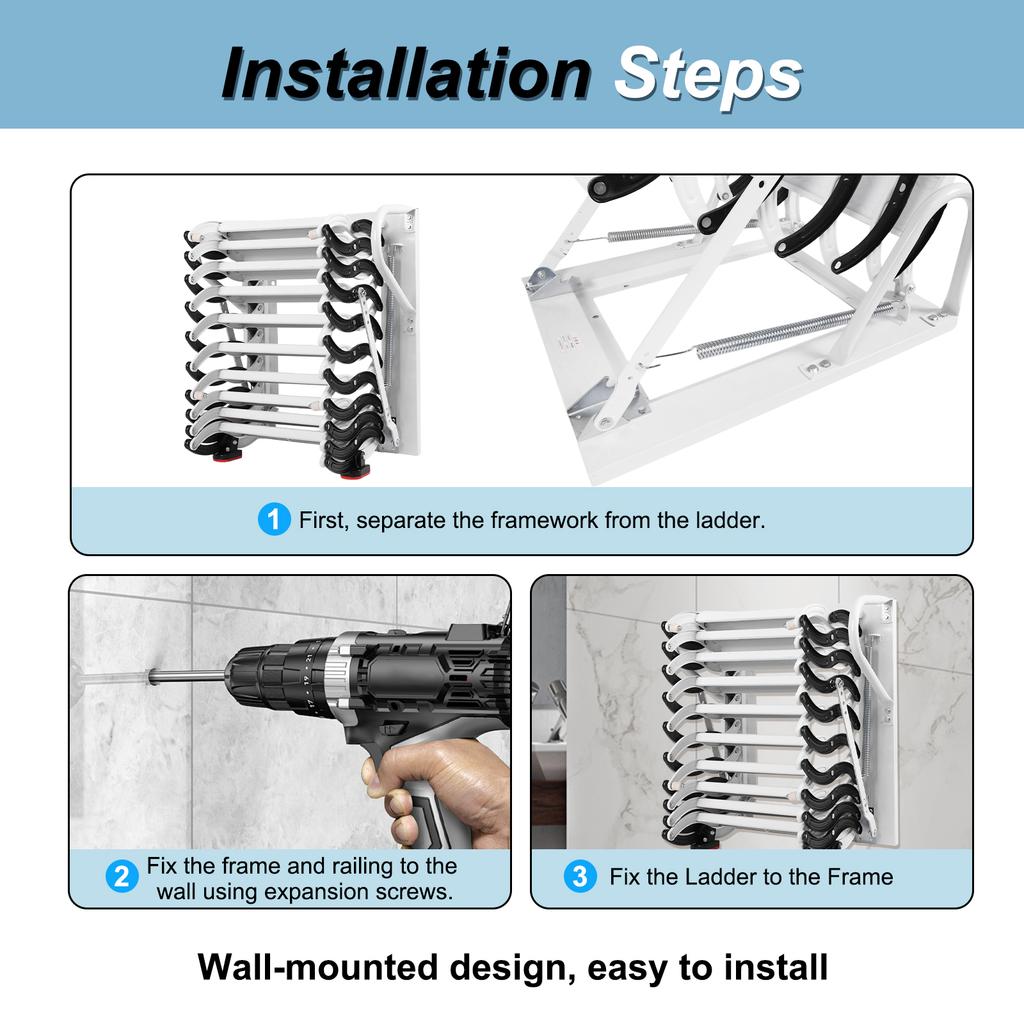 Installation Steps

1 First, separate the framework from the ladder.

2 Fix the frame and railing to the wall using expansion screws.

3 Fix the Ladder to the Frame

Wall-mounted design, easy to install