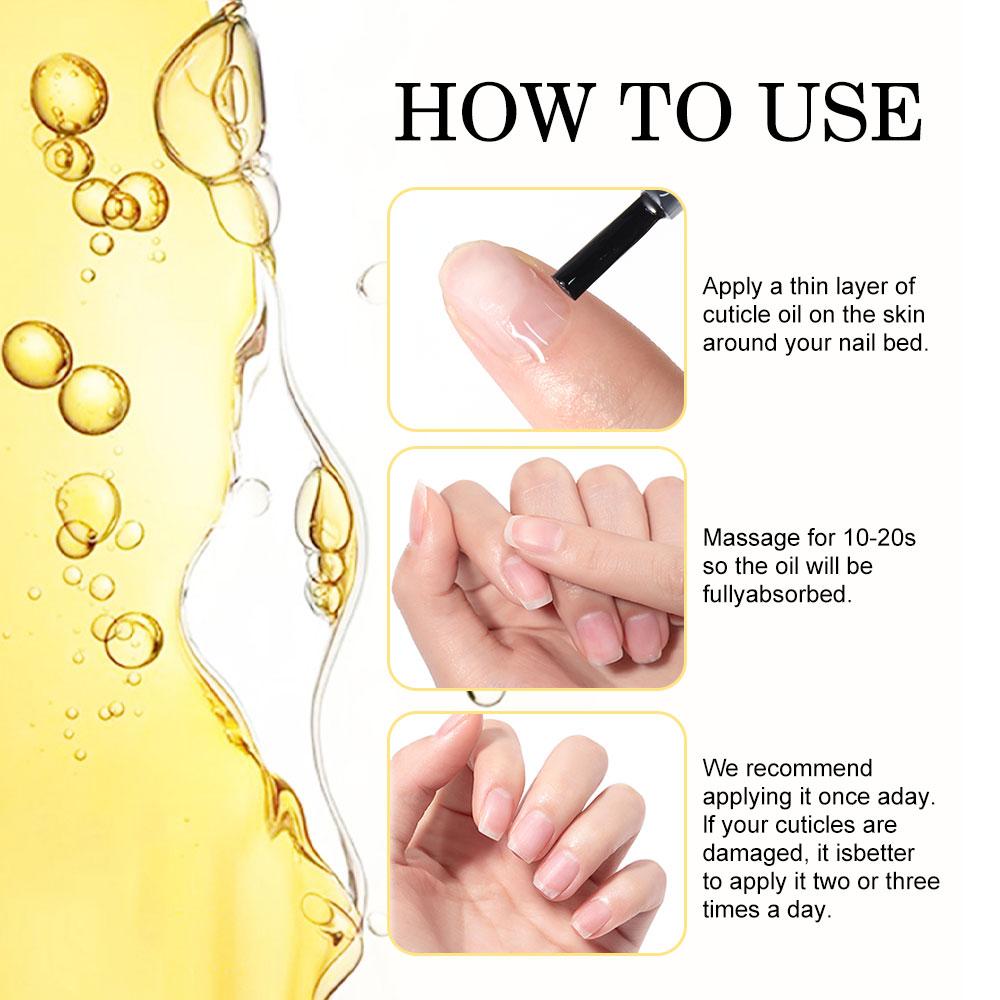 HOW TO USE

Apply a thin layer of cuticle oil on the skin around your nail bed.

Massage for 10-20s so the oil will be fullyabsorbed.

We recommend applying it once aday. If your cuticles are damaged, it isbetter to apply it two or three times a day.