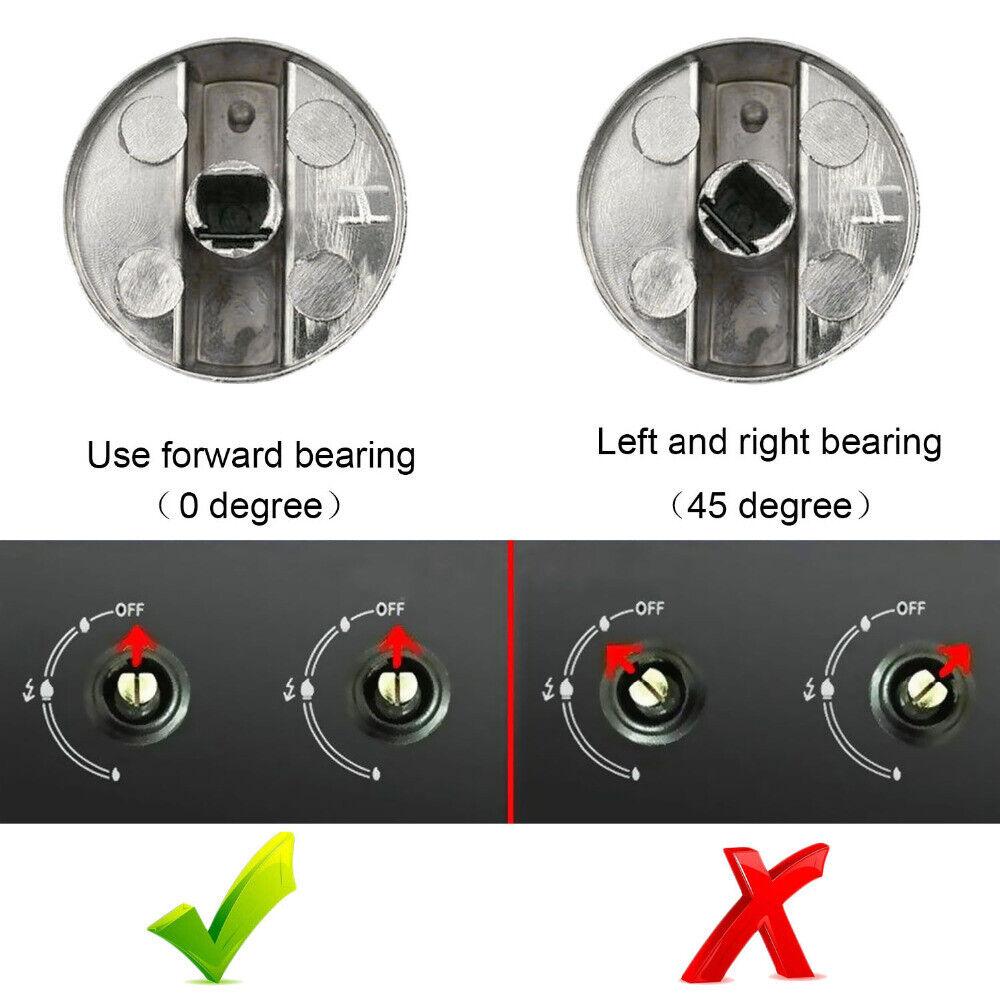 Use forward bearing
（0 degree）

Left and right bearing
（45 degree）

OFF

OFF

OFF

OFF