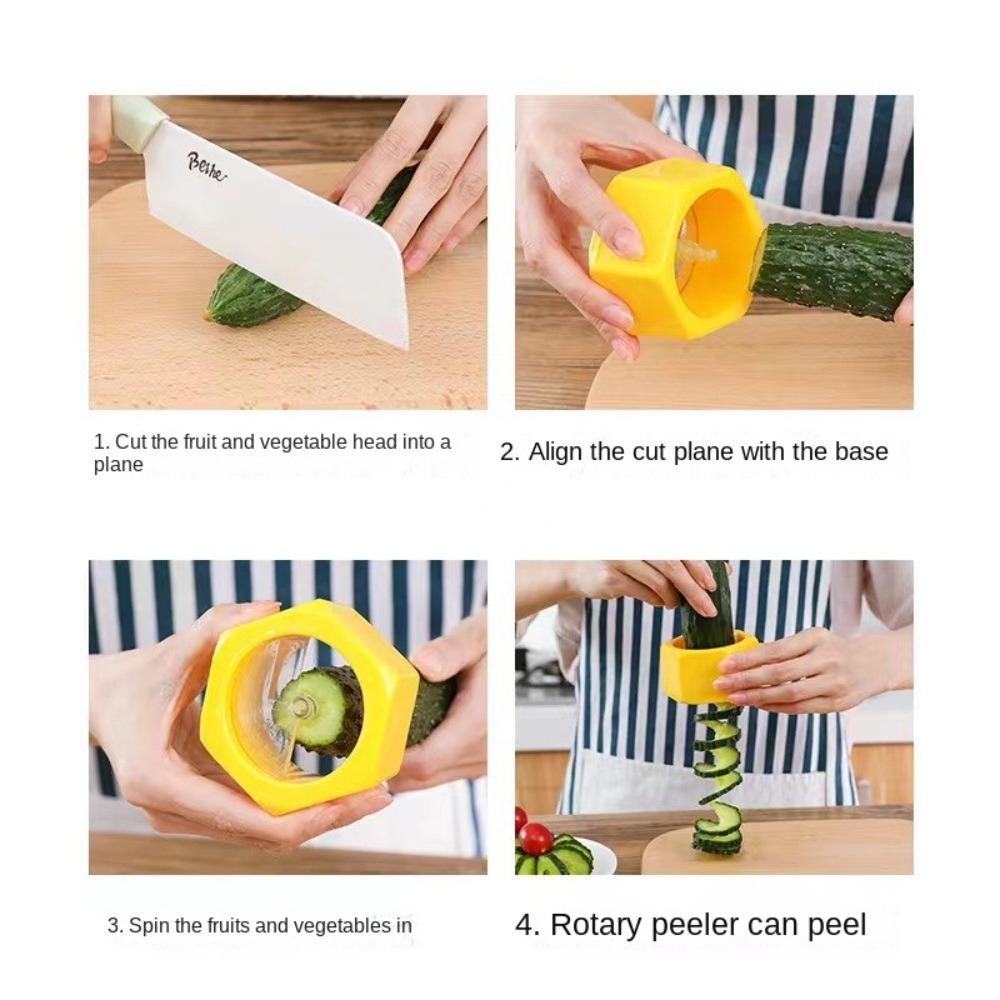 Beshe

1. Cut the fruit and vegetable head into a plane

2. Align the cut plane with the base

3. Spin the fruits and vegetables in

4. Rotary peeler can peel