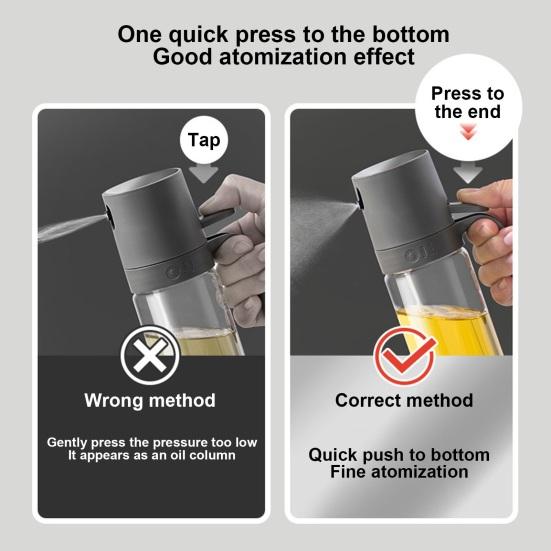 One quick press to the bottom
Good atomization effect

Tap

Wrong method

Gently press the pressure too low
It appears as an oil column

Press to the end

Correct method

Quick push to bottom
Fine atomization