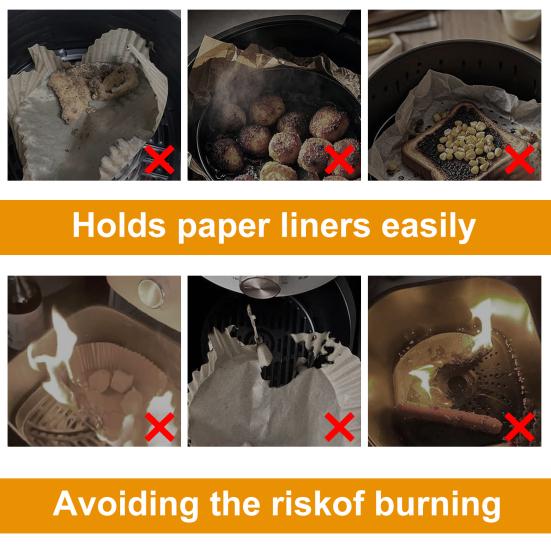 Holds paper liners easily

Avoiding the riskof burning