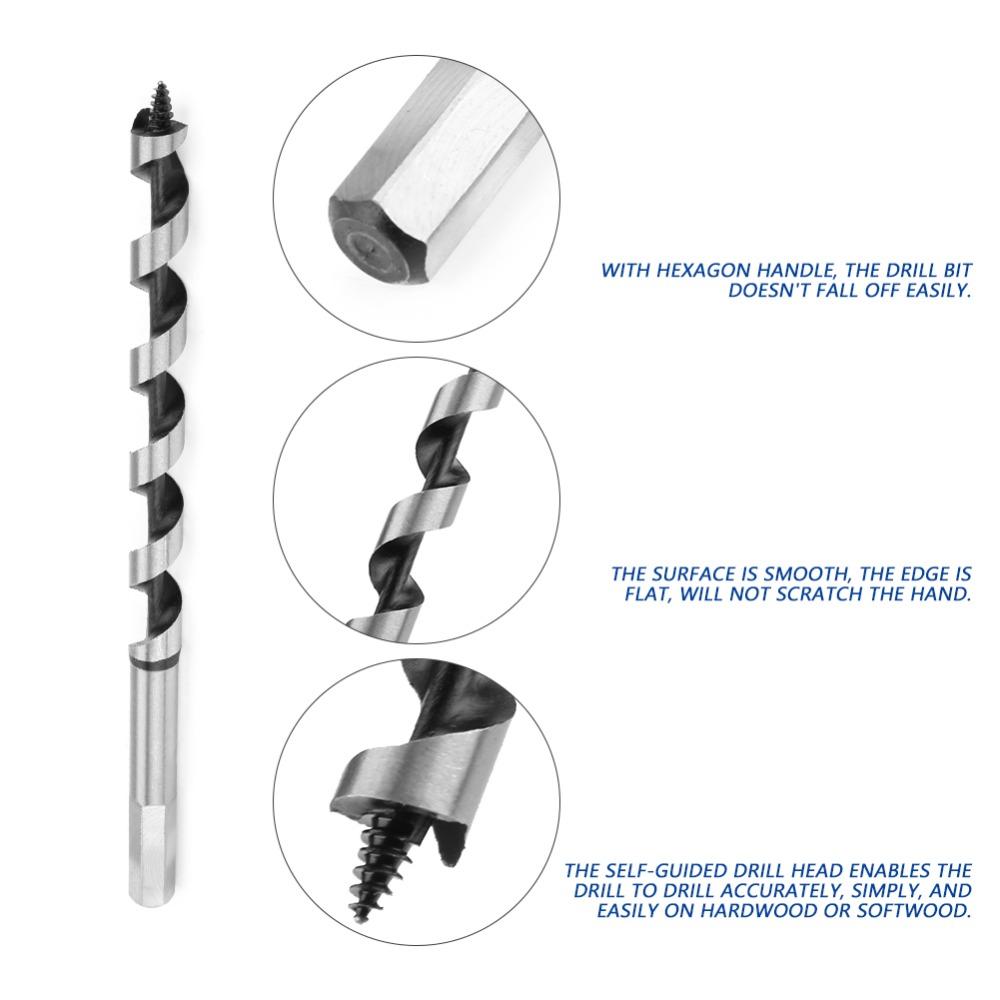 WITH HEXAGON HANDLE, THE DRILL BIT DOESN'T FALL OFF EASILY.

THE SURFACE IS SMOOTH, THE EDGE IS FLAT, WILL NOT SCRATCH THE HAND.

THE SELF-GUIDED DRILL HEAD ENABLES THE DRILL TO DRILL ACCURATELY, SIMPLY, AND EASILY ON HARDWOOD OR SOFTWOOD.