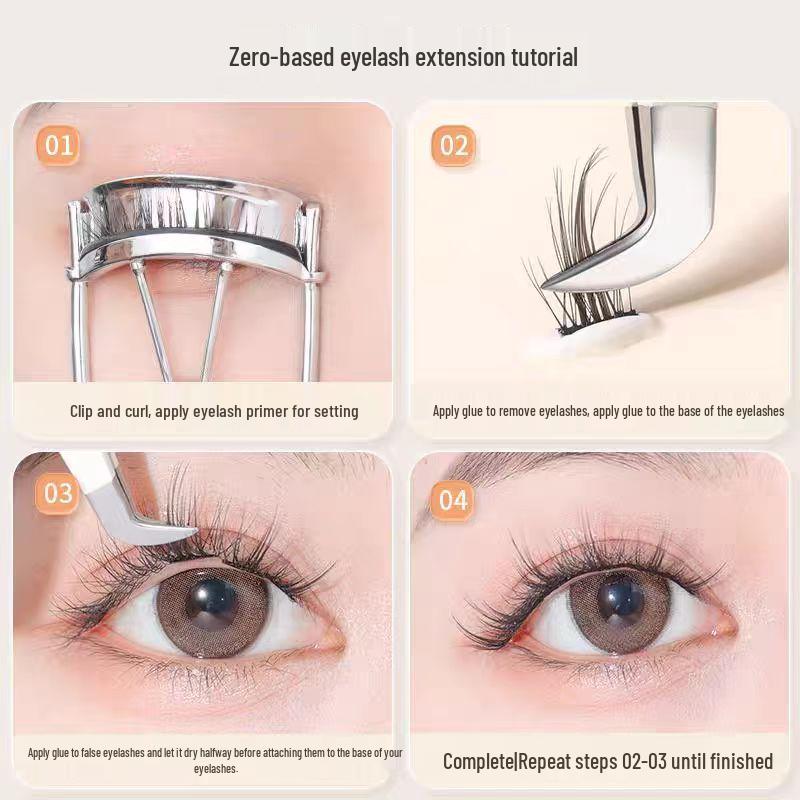 Zero-based eyelash extension tutorial

01

Clip and curl, apply eyelash primer for setting

02

Apply glue to remove eyelashes, apply glue to the base of the eyelashes

03

Apply glue to false eyelashes and let it dry halfway before attaching them to the base of your eyelashes.

04

Complete|Repeat steps 02-03 until finished