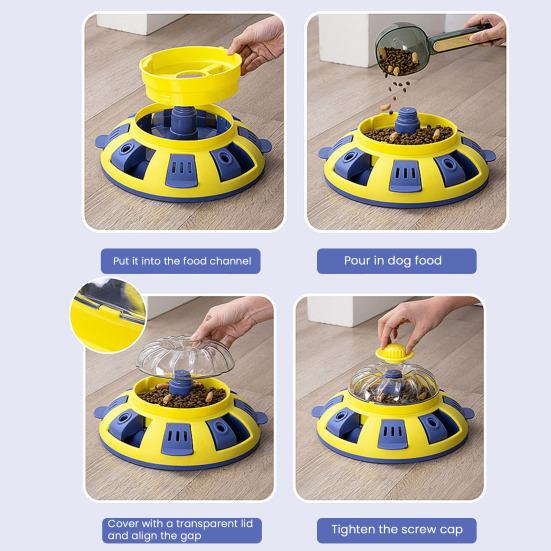 Put it into the food channel

Pour in dog food

Cover with a transparent lid and align the gap

Tighten the screw cap