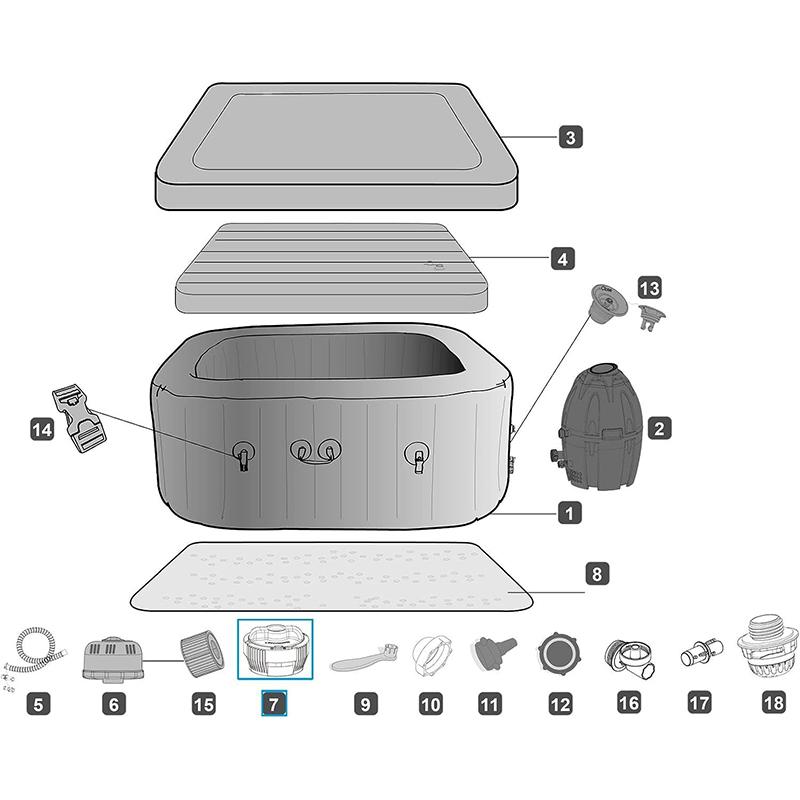 3
4
13
14
2
1
8
5
6
15
7
9
10
11
12
16
17
18