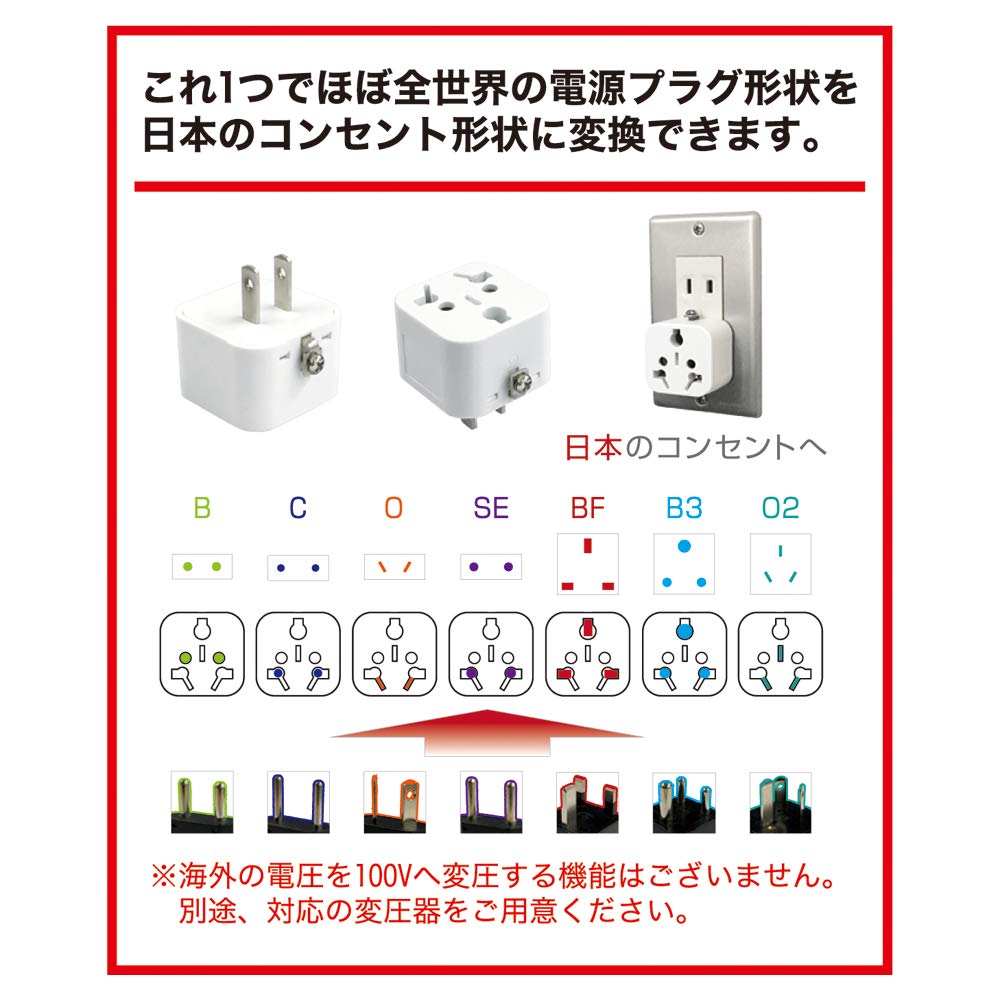 これ1つでほぼ全世界の電源プラグ形状を日本のコンセント形状に変換できます。

日本のコンセントへ

B C O SE BF B3 O2

※海外の電圧を100Vへ変圧する機能はございません。
別途、対応の変圧器をご用意ください。