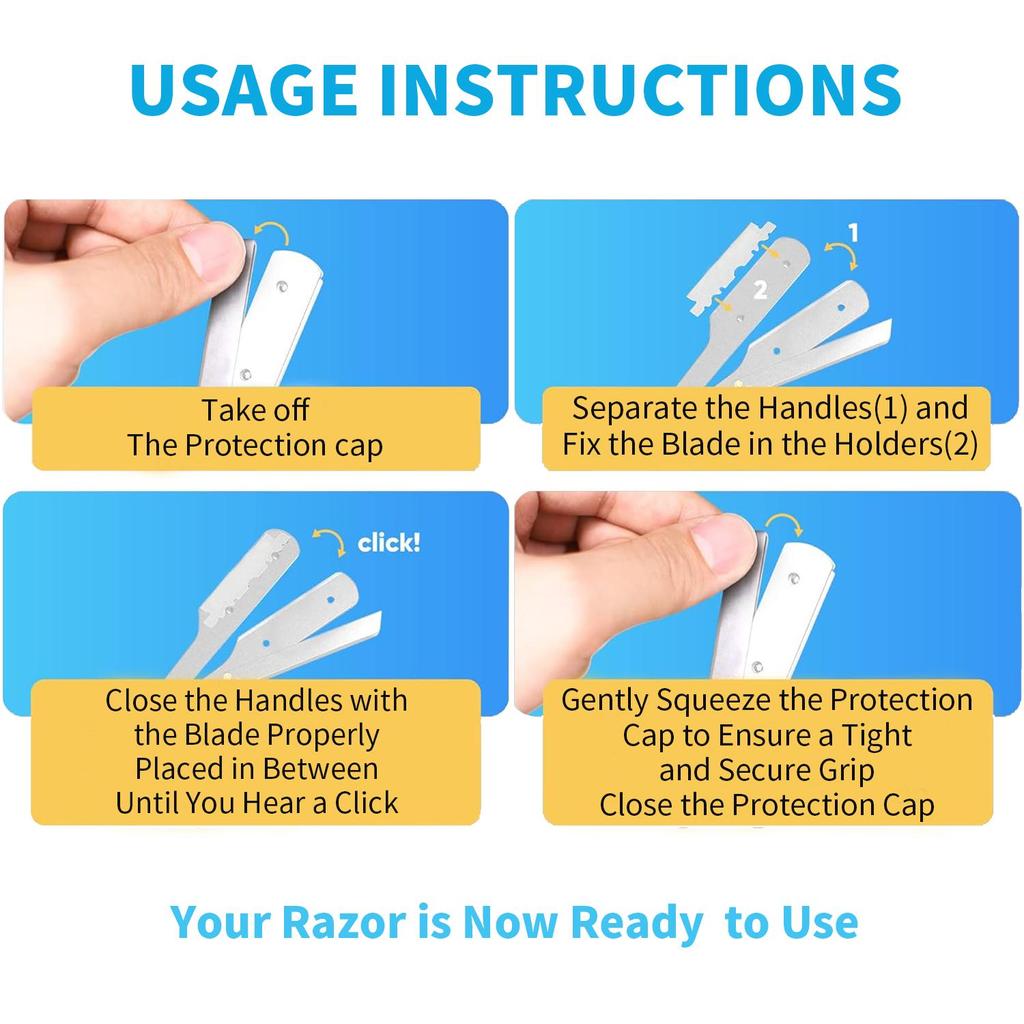 USAGE INSTRUCTIONS

Take off
The Protection cap

1
2
Separate the Handles(1) and
Fix the Blade in the Holders(2)

click!
Close the Handles with
the Blade Properly
Placed in Between
Until You Hear a Click

Gently Squeeze the Protection
Cap to Ensure a Tight
and Secure Grip
Close the Protection Cap

Your Razor is Now Ready to Use