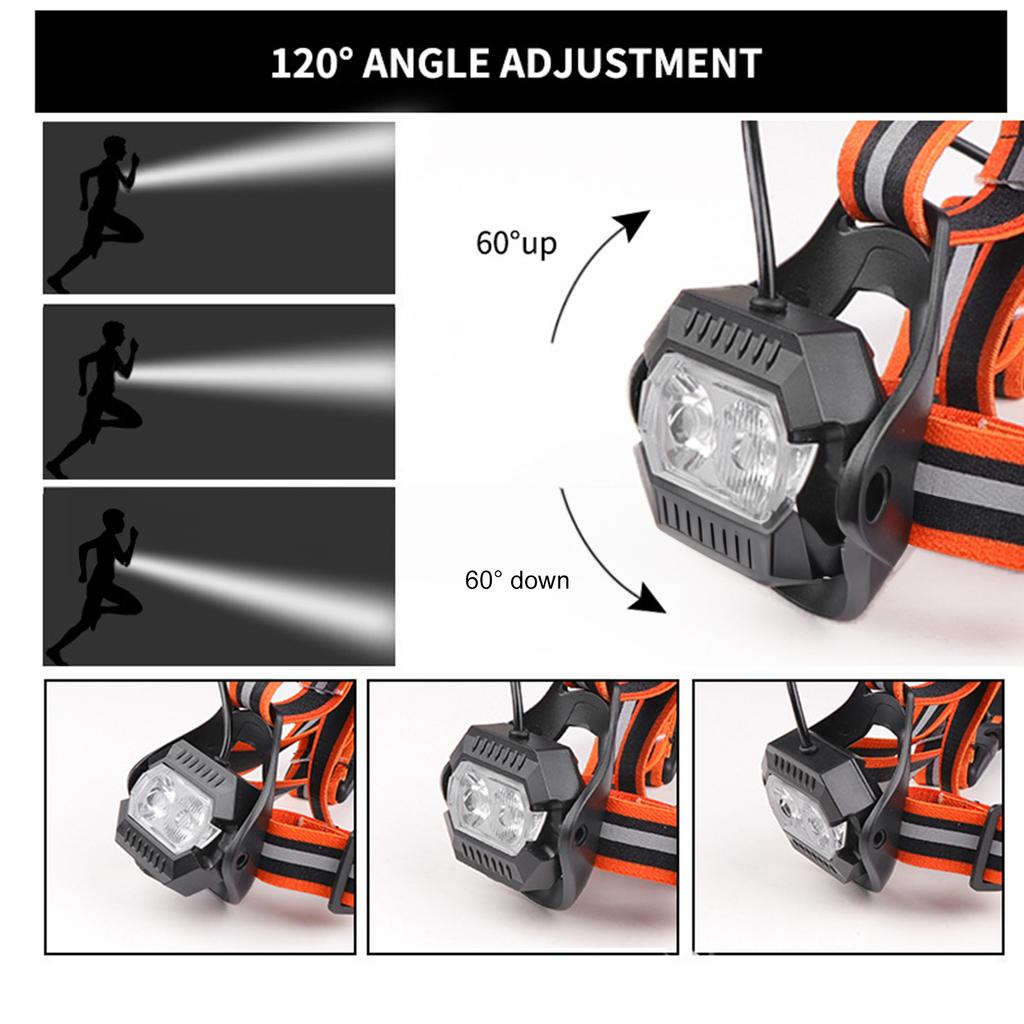 120° ANGLE ADJUSTMENT

60°up

60° down