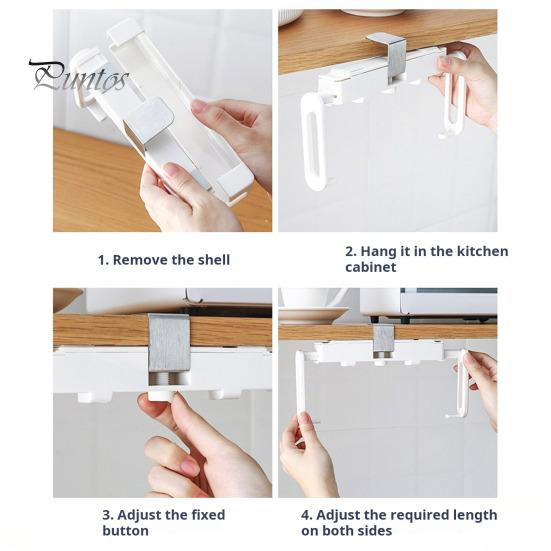 Puntos

1. Remove the shell

2. Hang it in the kitchen cabinet

3. Adjust the fixed button

4. Adjust the required length on both sides