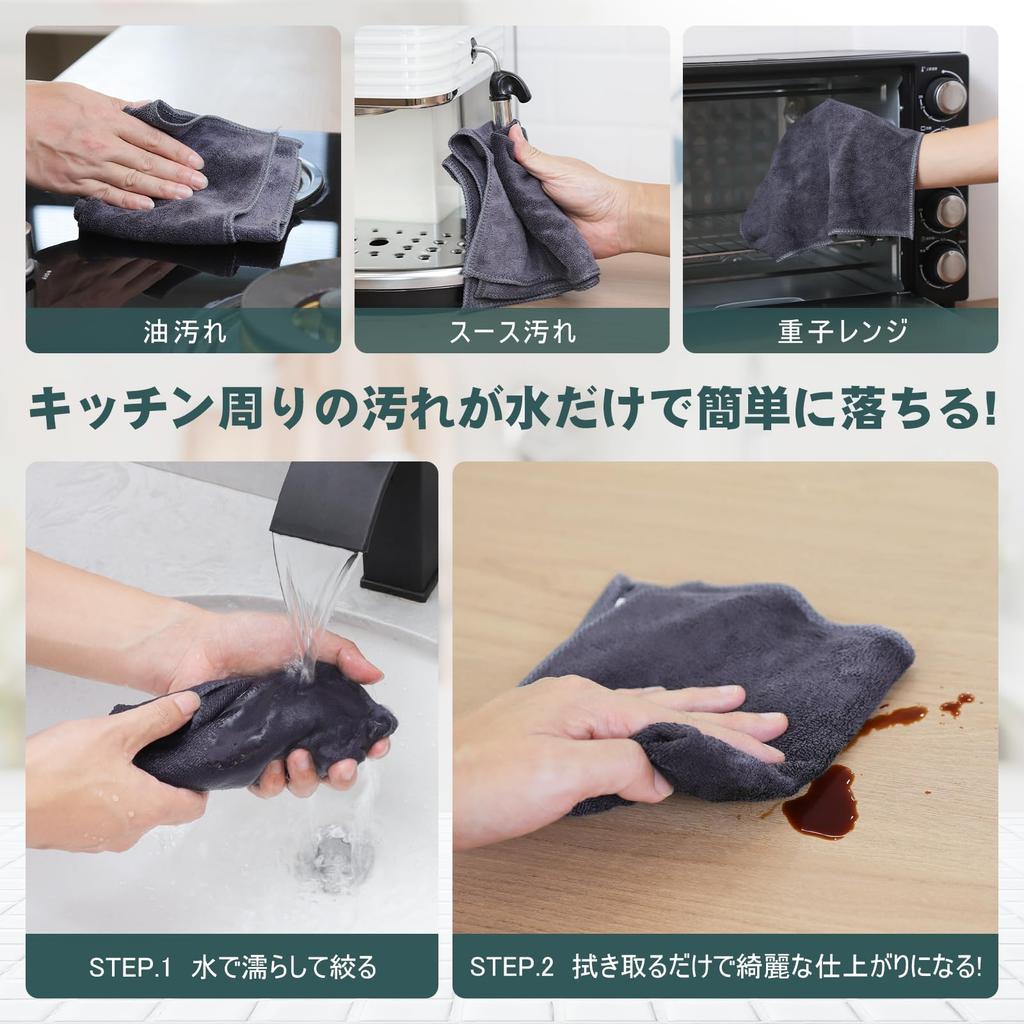 油汚れ

スース汚れ

重子レンジ

キッチン周りの汚れが水だけで簡単に落ちる!

STEP.1 水で濡らして絞る

STEP.2 拭き取るだけで綺麗な仕上がりになる!