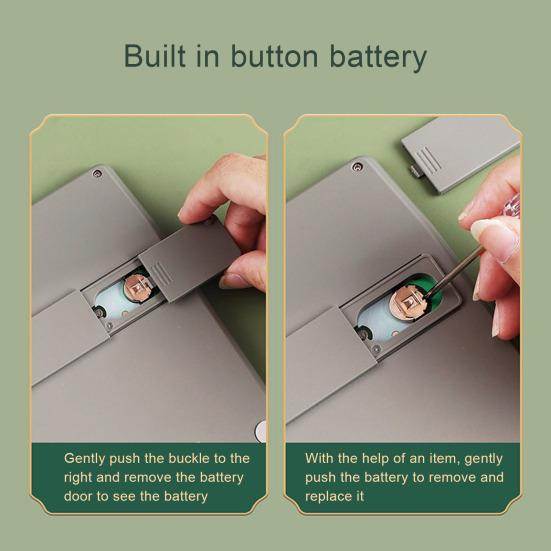 Built in button battery

Gently push the buckle to the right and remove the battery door to see the battery

With the help of an item, gently push the battery to remove and replace it