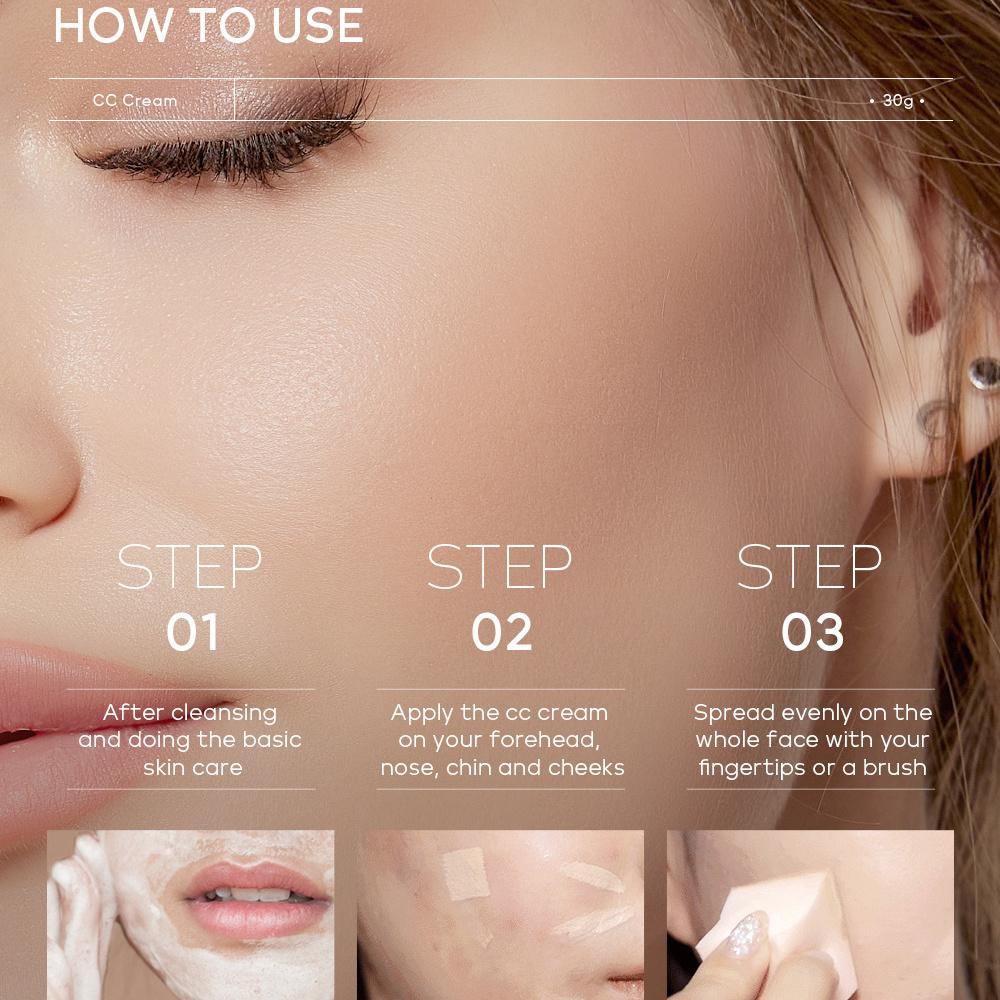 HOW TO USE

CC Cream

• 30g •

STEP
01

After cleansing and doing the basic skin care

STEP
02

Apply the cc cream on your forehead, nose, chin and cheeks

STEP
03

Spread evenly on the whole face with your fingertips or a brush