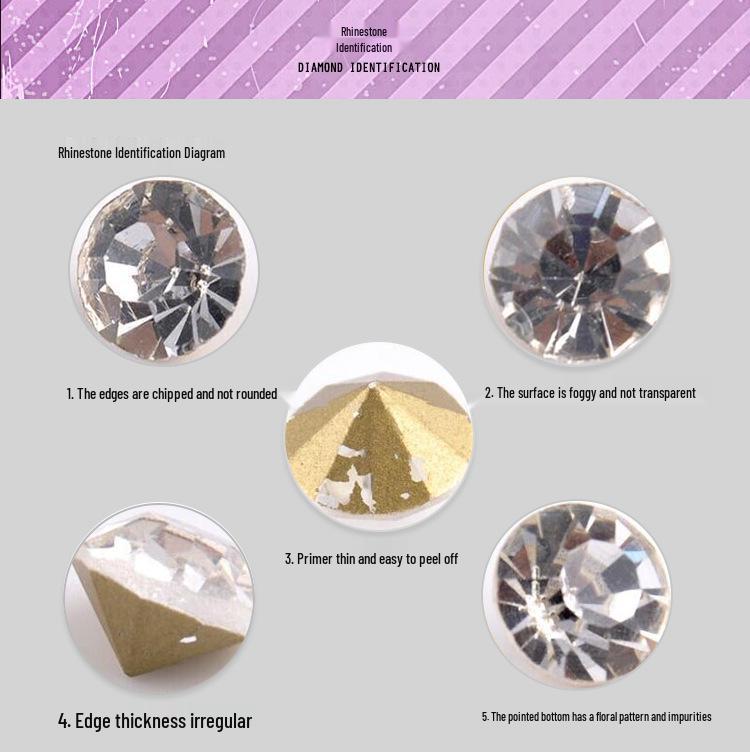 Rhinestone
Identification
DIAMOND IDENTIFICATION

Rhinestone Identification Diagram

1. The edges are chipped and not rounded

2. The surface is foggy and not transparent

3. Primer thin and easy to peel off

4. Edge thickness irregular

5. The pointed bottom has a floral pattern and impurities