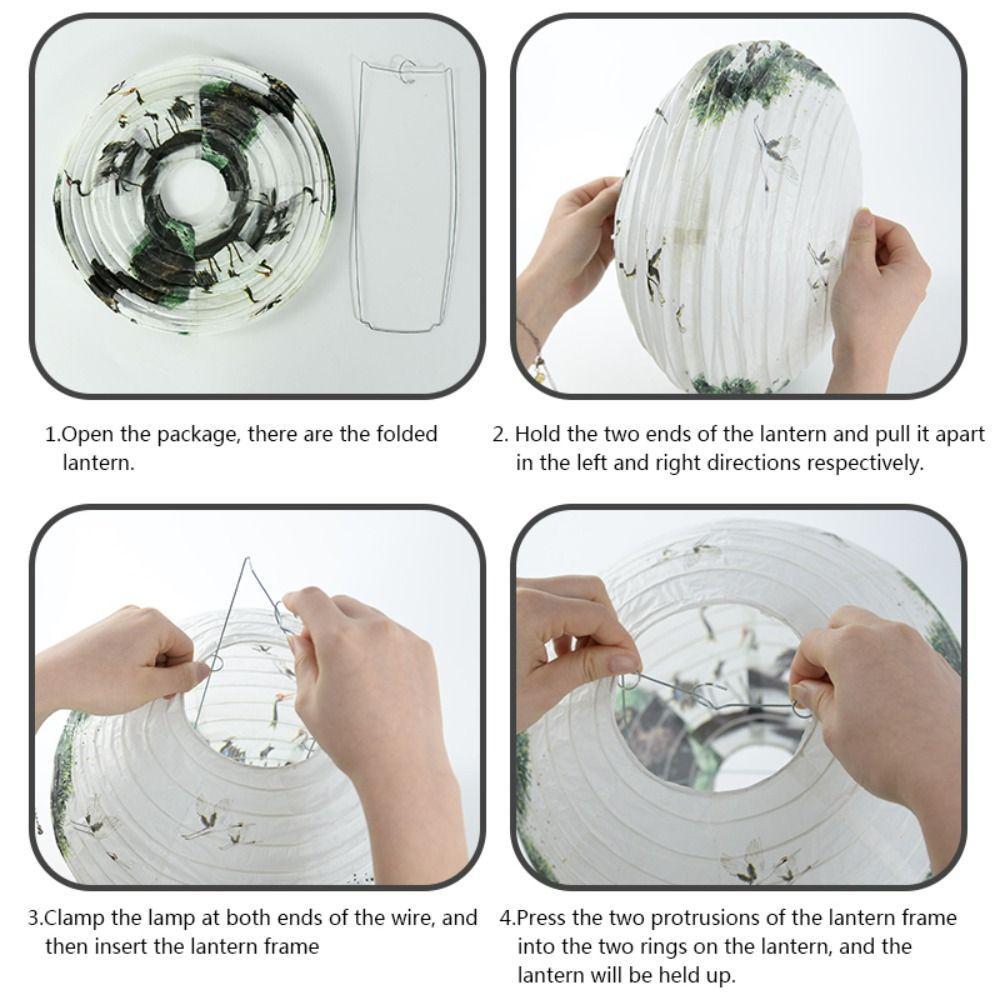 1.Open the package, there are the folded lantern.

2. Hold the two ends of the lantern and pull it apart in the left and right directions respectively.

3.Clamp the lamp at both ends of the wire, and then insert the lantern frame

4.Press the two protrusions of the lantern frame into the two rings on the lantern, and the lantern will be held up.