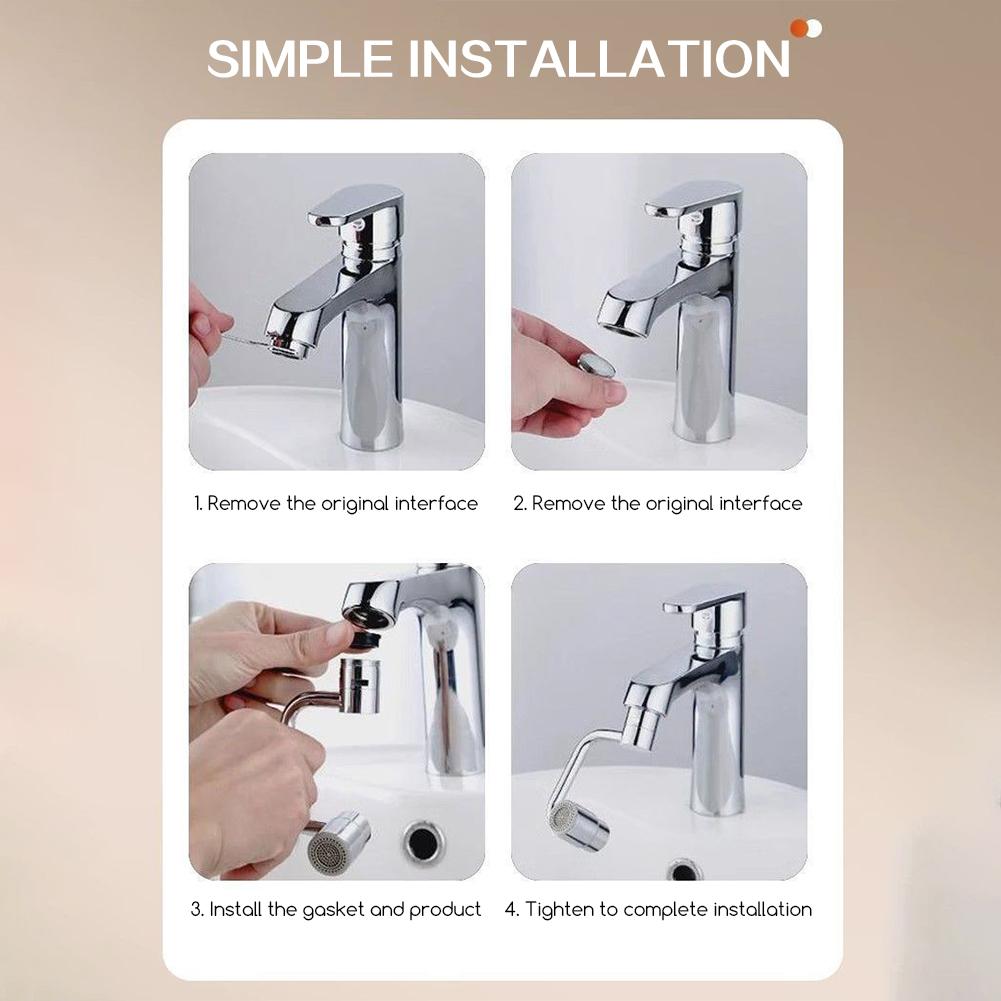 SIMPLE INSTALLATION

1. Remove the original interface

2. Remove the original interface

3. Install the gasket and product

4. Tighten to complete installation