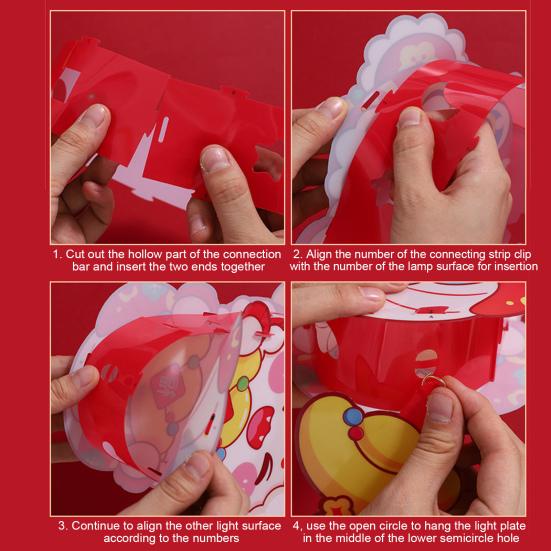 1. Cut out the hollow part of the connection bar and insert the two ends together

2. Align the number of the connecting strip clip with the number of the lamp surface for insertion

3. Continue to align the other light surface according to the numbers

4, use the open circle to hang the light plate in the middle of the lower semicircle hole