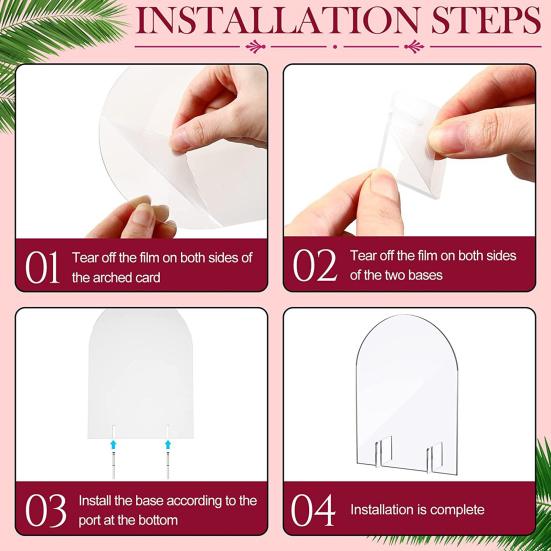 INSTALLATION STEPS

01 Tear off the film on both sides of the arched card

02 Tear off the film on both sides of the two bases

03 Install the base according to the port at the bottom

04 Installation is complete