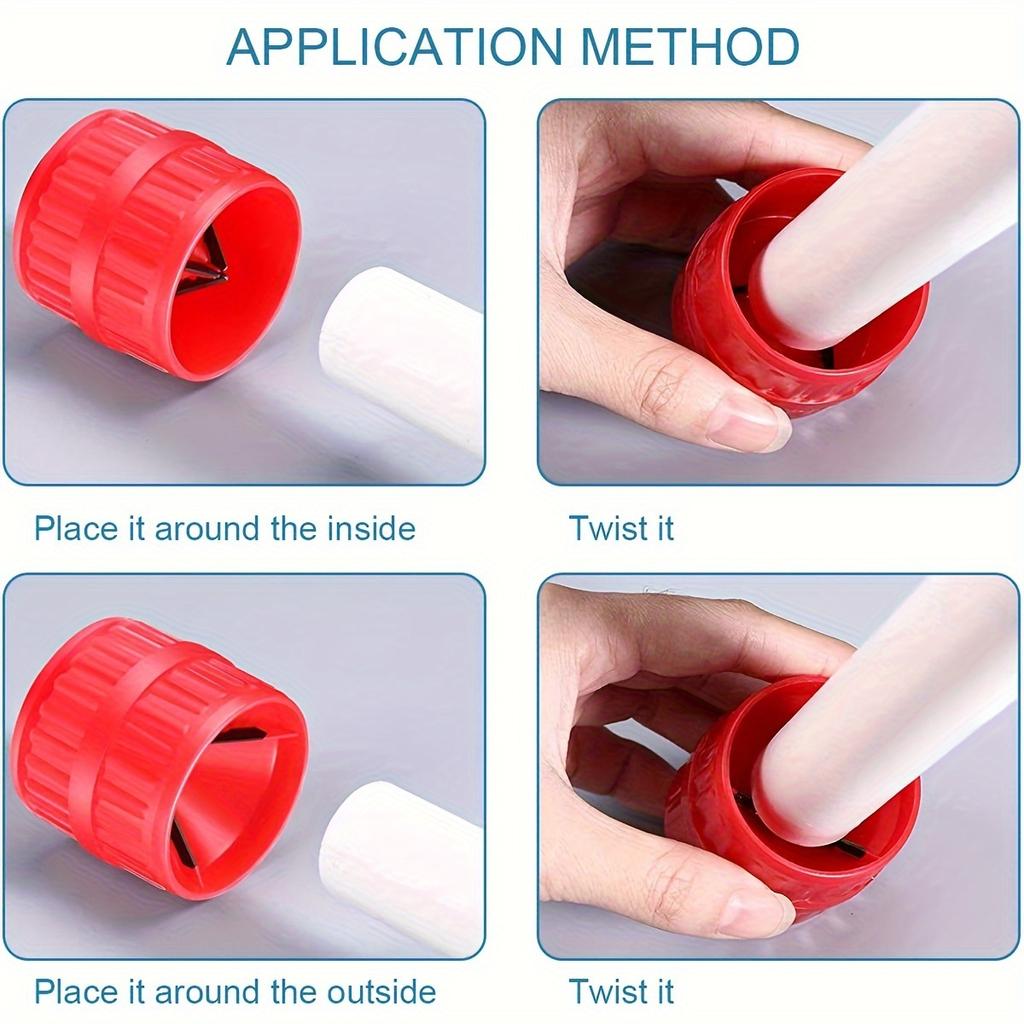 APPLICATION METHOD

Place it around the inside

Twist it

Place it around the outside

Twist it