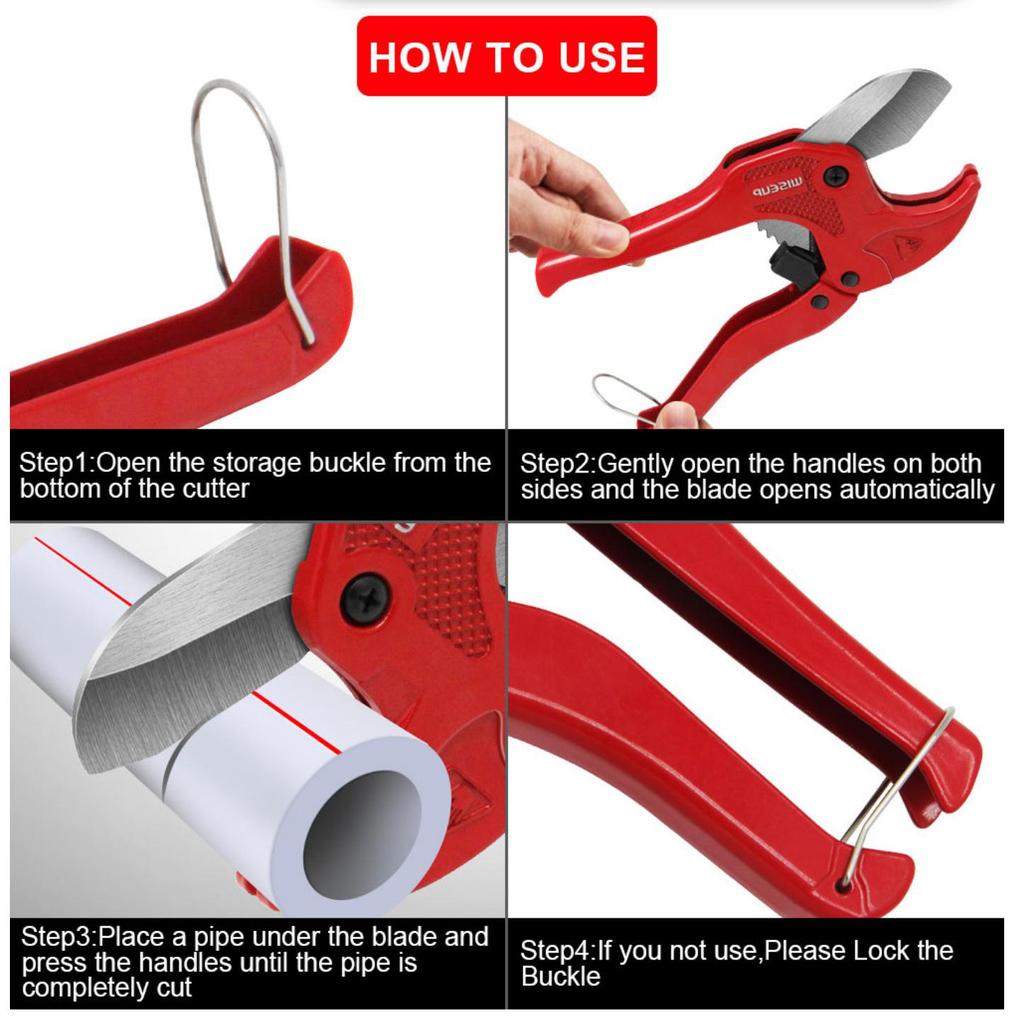 HOW TO USE

Step1:Open the storage buckle from the bottom of the cutter

Step2:Gently open the handles on both sides and the blade opens automatically

Step3:Place a pipe under the blade and press the handles until the pipe is completely cut

Step4:If you not use,Please Lock the Buckle