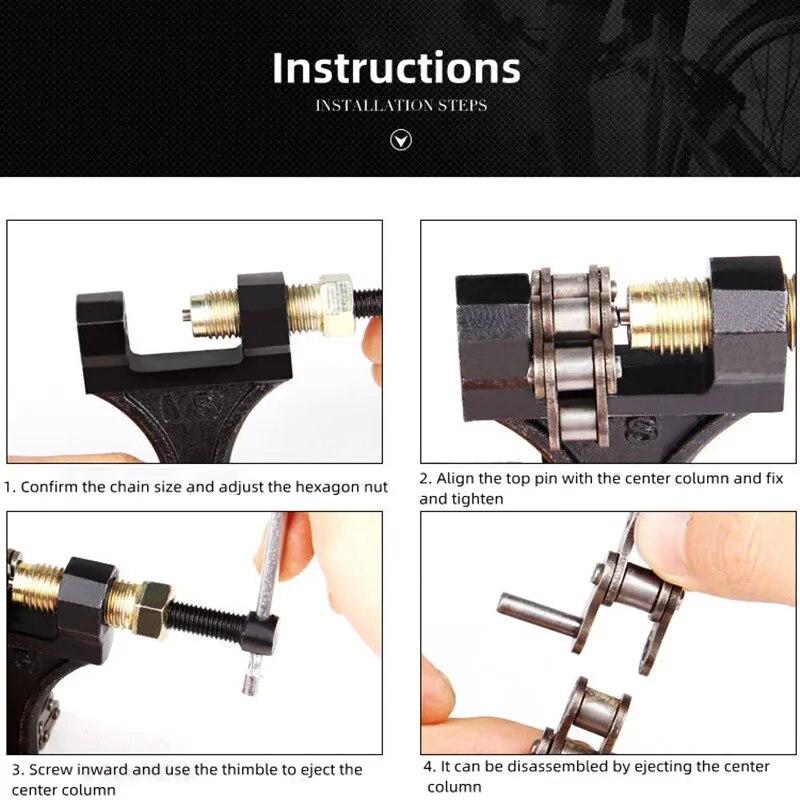 Instructions
INSTALLATION STEPS

1. Confirm the chain size and adjust the hexagon nut

2. Align the top pin with the center column and fix and tighten

3. Screw inward and use the thimble to eject the center column

4. It can be disassembled by ejecting the center column