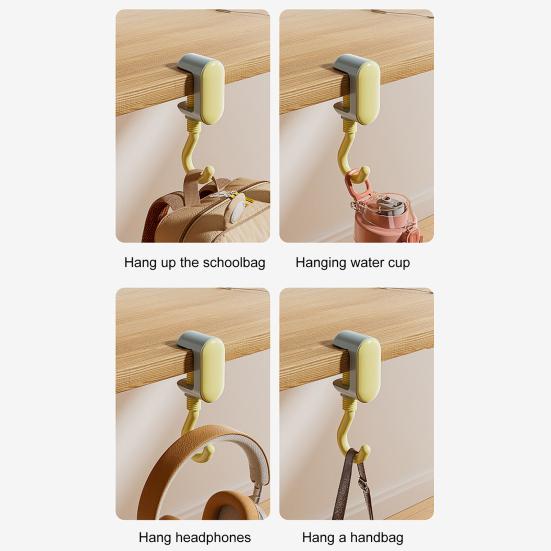 Hang up the schoolbag

Hanging water cup

Hang headphones

Hang a handbag