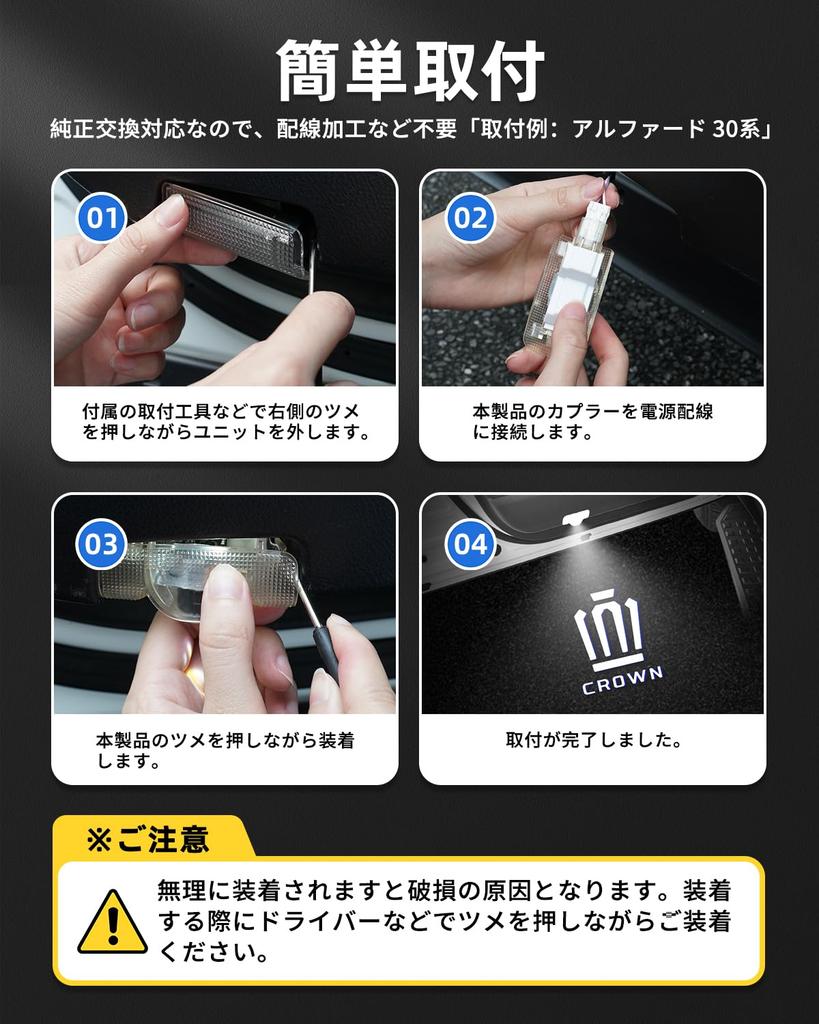 簡単取付

純正交換対応なので、配線加工など不要「取付例：アルファード 30系」

01

付属の取付工具などで右側のツメを押しながらユニットを外します。

02

本製品のカプラーを電源配線に接続します。

03

本製品のツメを押しながら装着します。

04

CROWN

取付が完了しました。

※ご注意

無理に装着されますと破損の原因となります。装着する際にドライバーなどでツメを押しながらご装着ください。