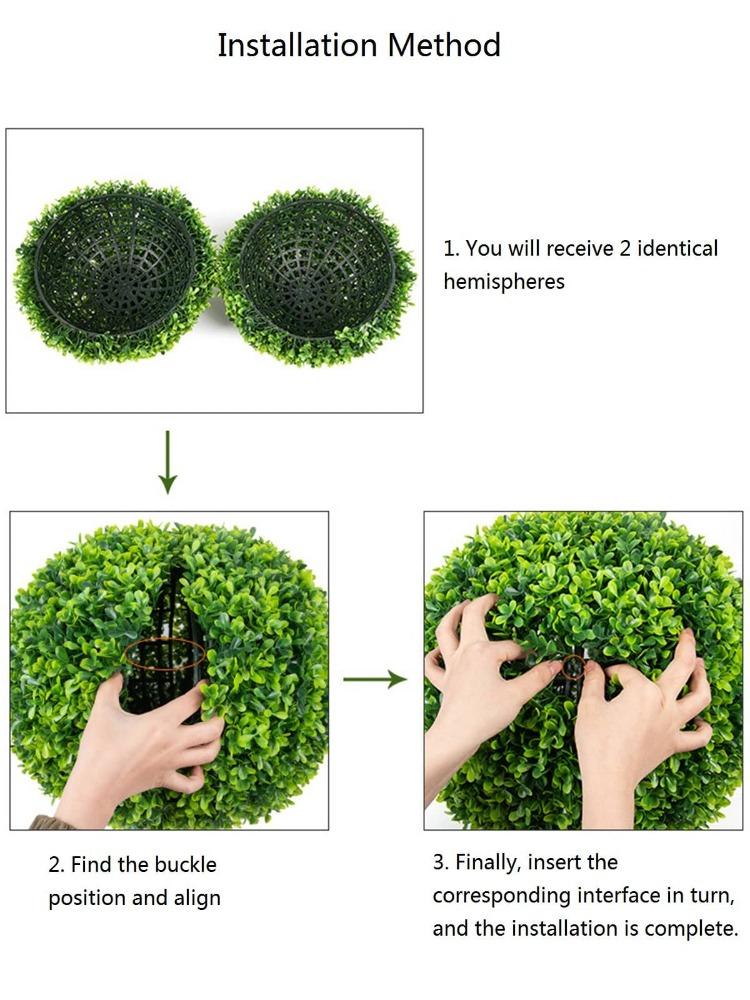 Installation Method

1. You will receive 2 identical hemispheres

2. Find the buckle position and align

3. Finally, insert the corresponding interface in turn, and the installation is complete.