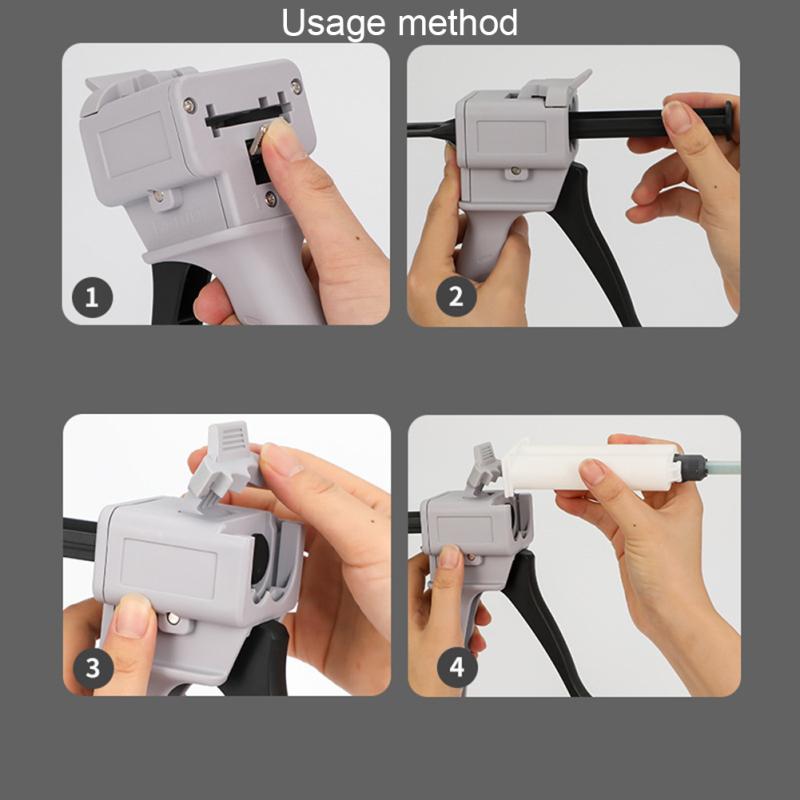 Usage method

1

2

3

4