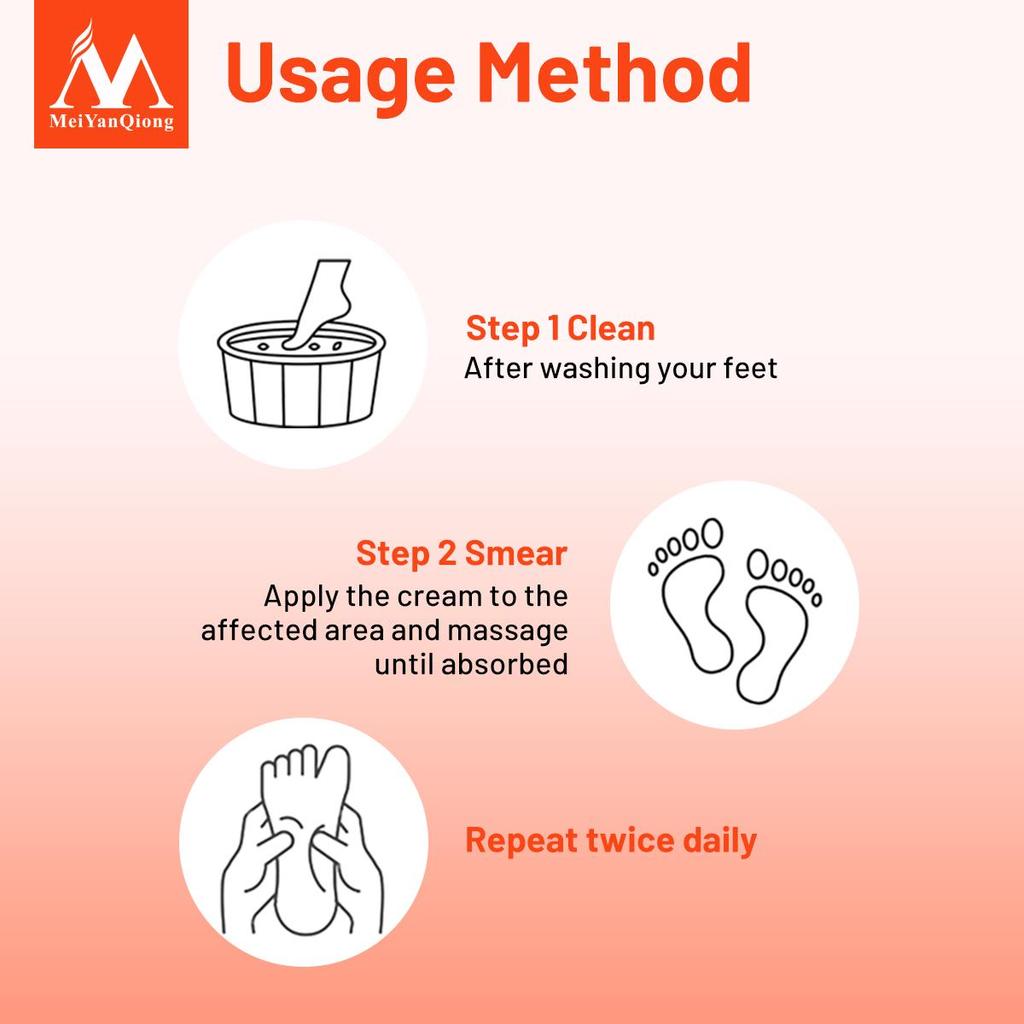 MeiYanQiong

Usage Method

Step 1 Clean
After washing your feet

Step 2 Smear
Apply the cream to the affected area and massage until absorbed

Repeat twice daily