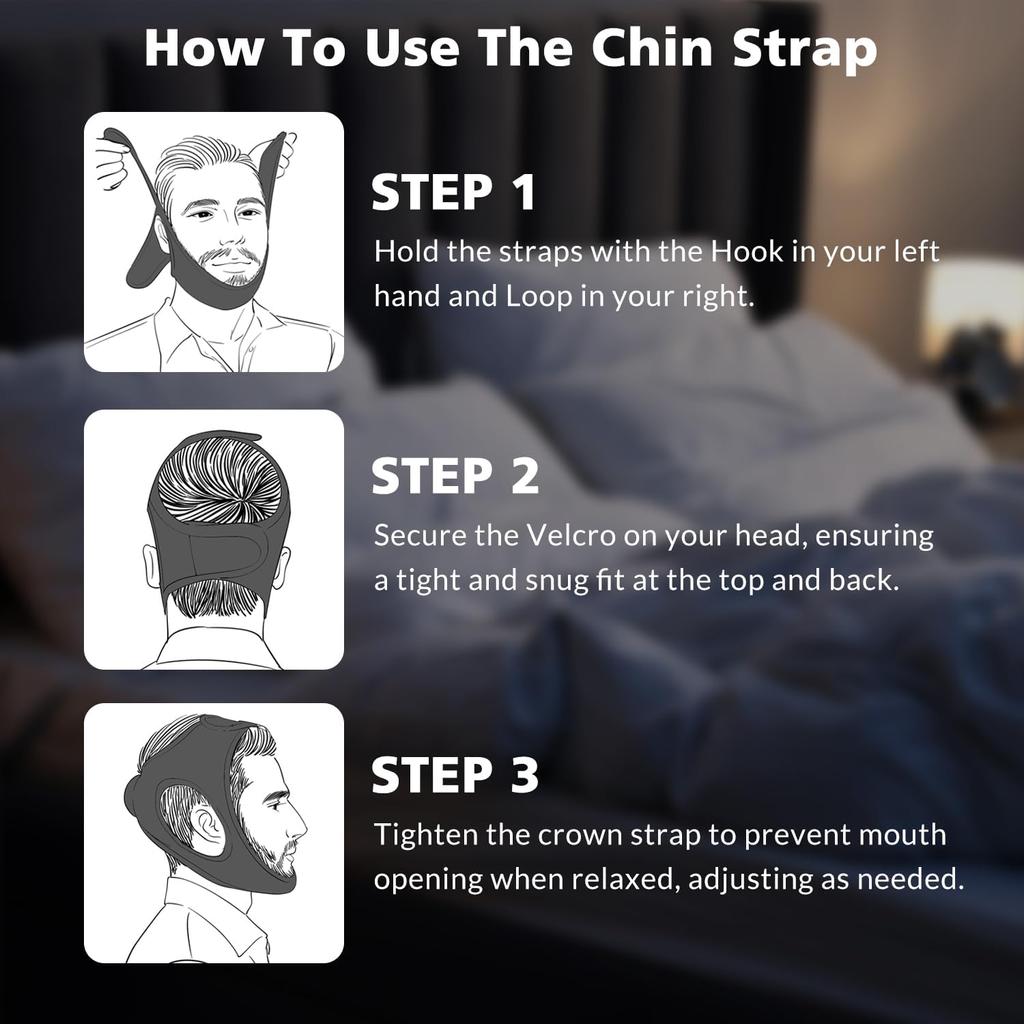 How To Use The Chin Strap

STEP 1

Hold the straps with the Hook in your left hand and Loop in your right.

STEP 2

Secure the Velcro on your head, ensuring a tight and snug fit at the top and back.

STEP 3

Tighten the crown strap to prevent mouth opening when relaxed, adjusting as needed.