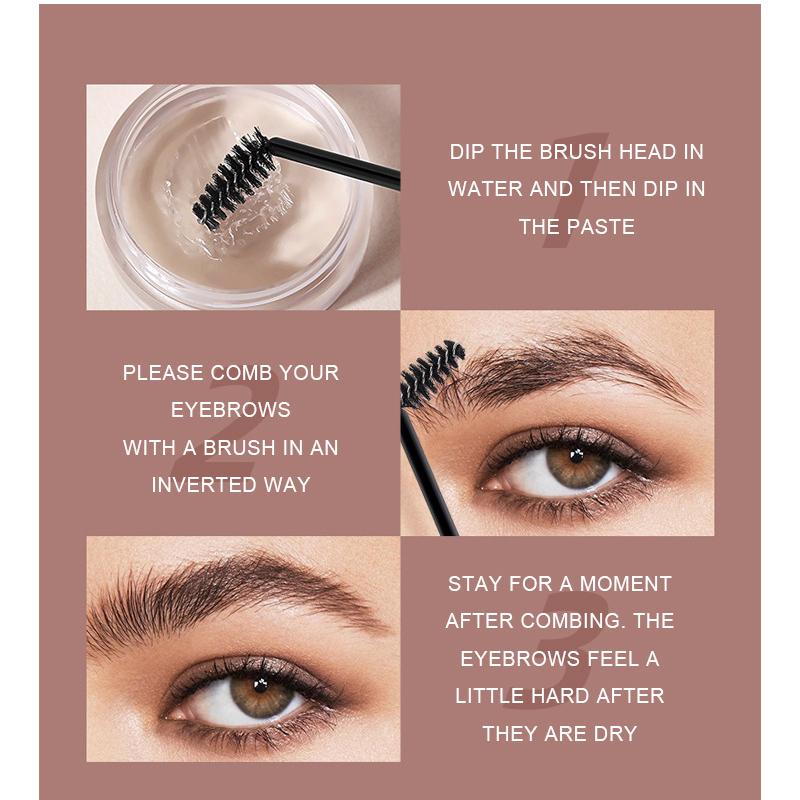 1
DIP THE BRUSH HEAD IN WATER AND THEN DIP IN THE PASTE

2
PLEASE COMB YOUR EYEBROWS WITH A BRUSH IN AN INVERTED WAY

3
STAY FOR A MOMENT AFTER COMBING. THE EYEBROWS FEEL A LITTLE HARD AFTER THEY ARE DRY