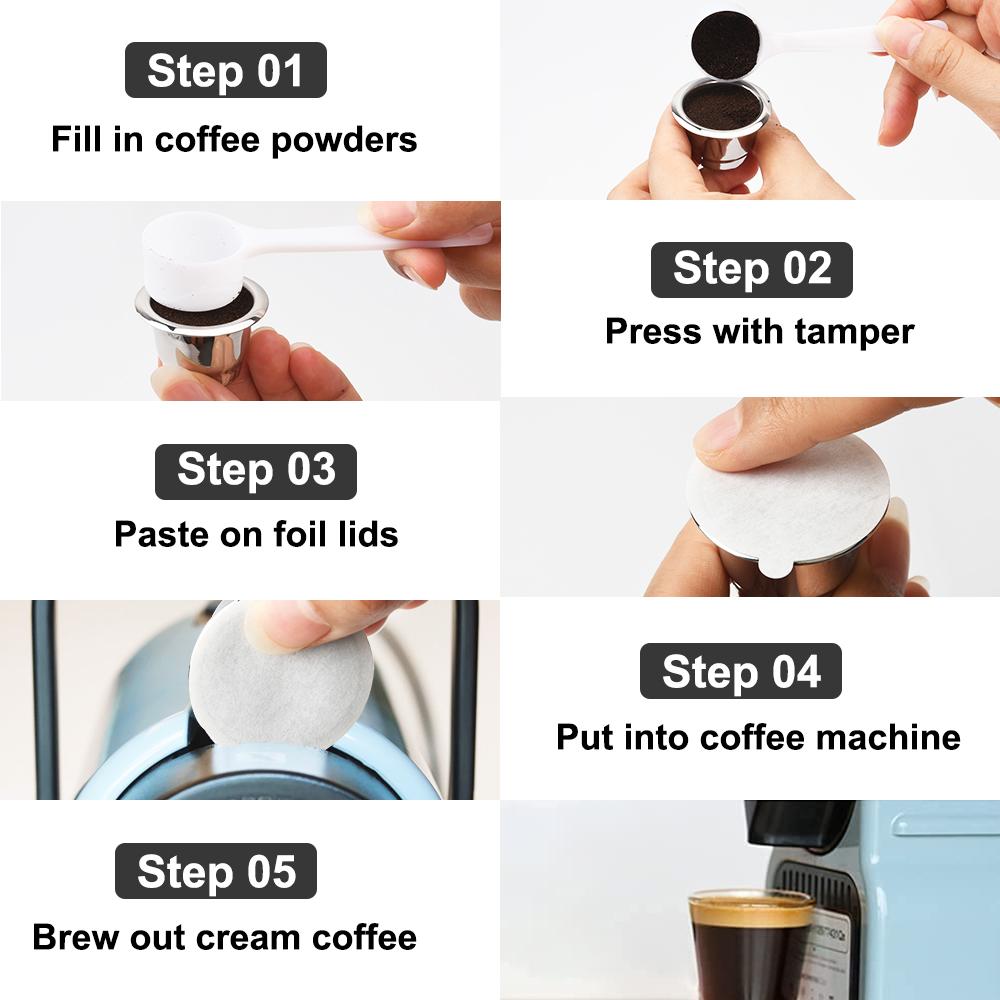 Step 01
Fill in coffee powders

Step 02
Press with tamper

Step 03
Paste on foil lids

Step 04
Put into coffee machine

Step 05
Brew out cream coffee