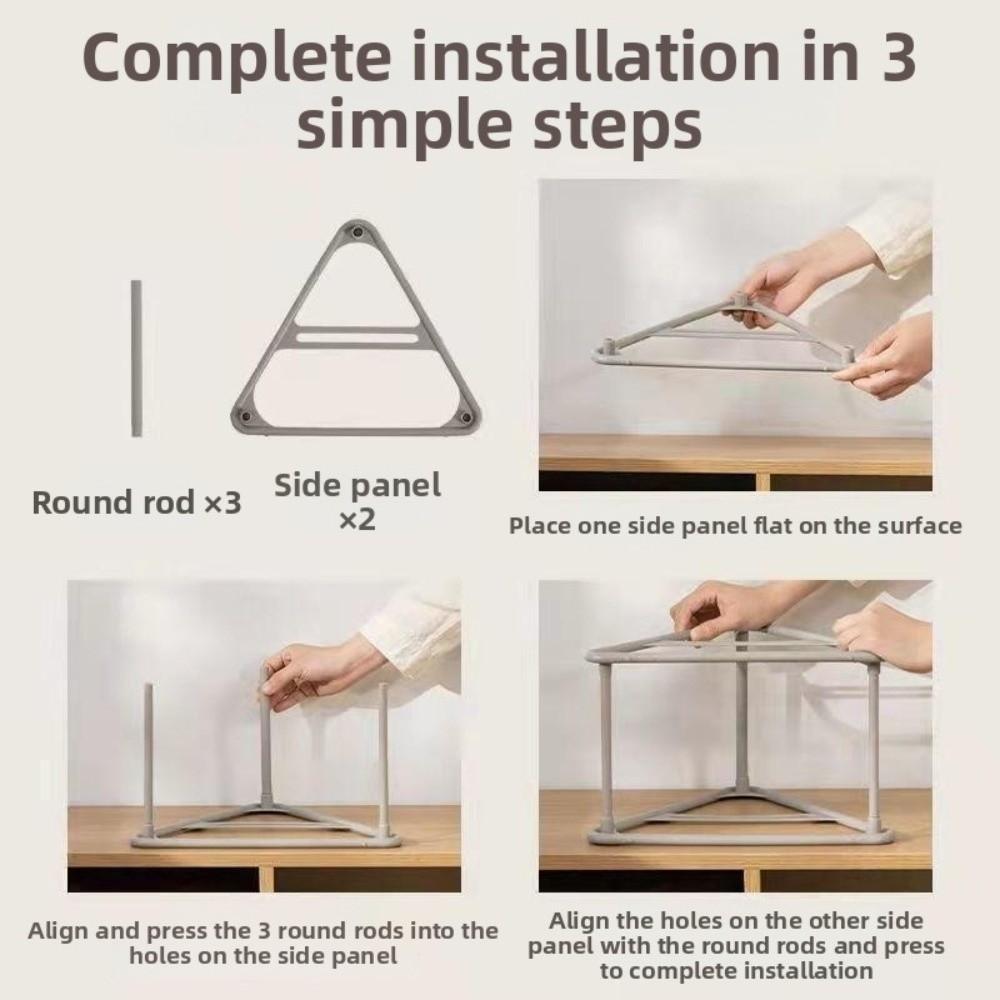 Complete installation in 3 simple steps

Round rod ×3

Side panel ×2

Place one side panel flat on the surface

Align and press the 3 round rods into the holes on the side panel

Align the holes on the other side panel with the round rods and press to complete installation