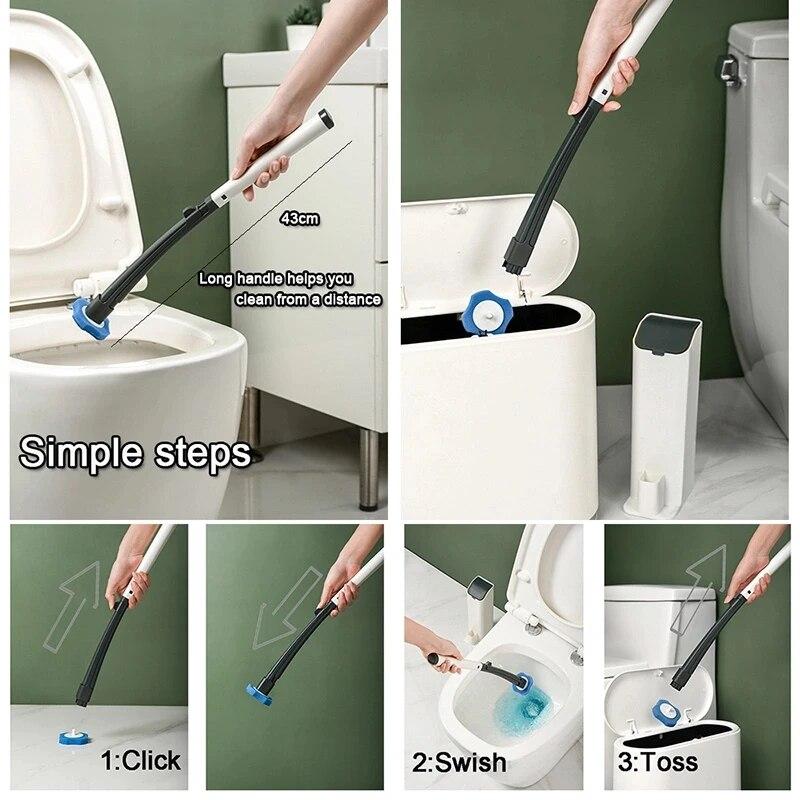 43cm

Long handle helps you clean from a distance

Simple steps

1:Click

2:Swish

3:Toss