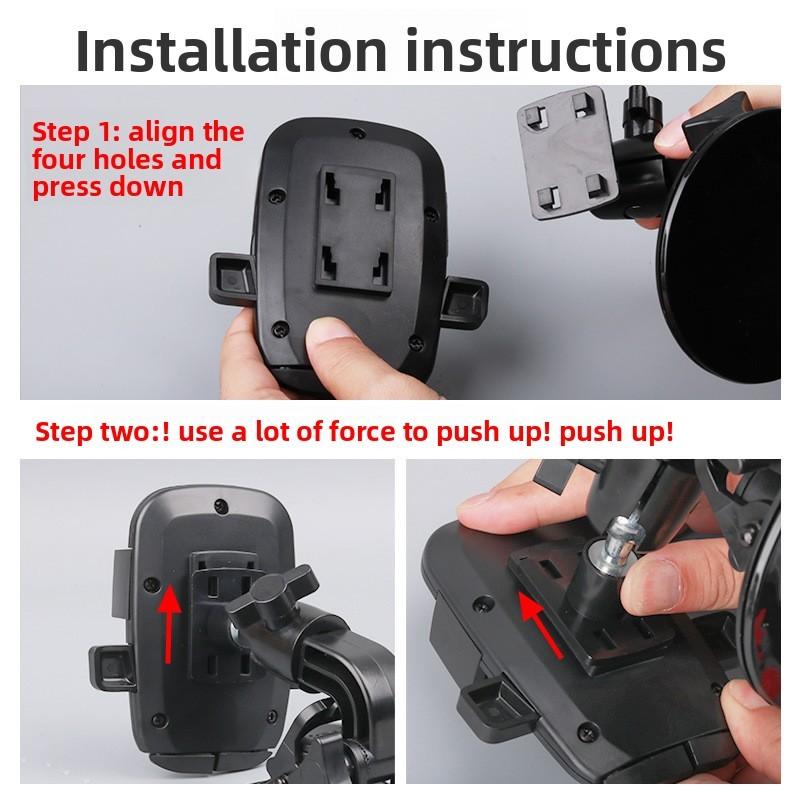 Installation instructions

Step 1: align the four holes and press down

Step two:! use a lot of force to push up! push up!