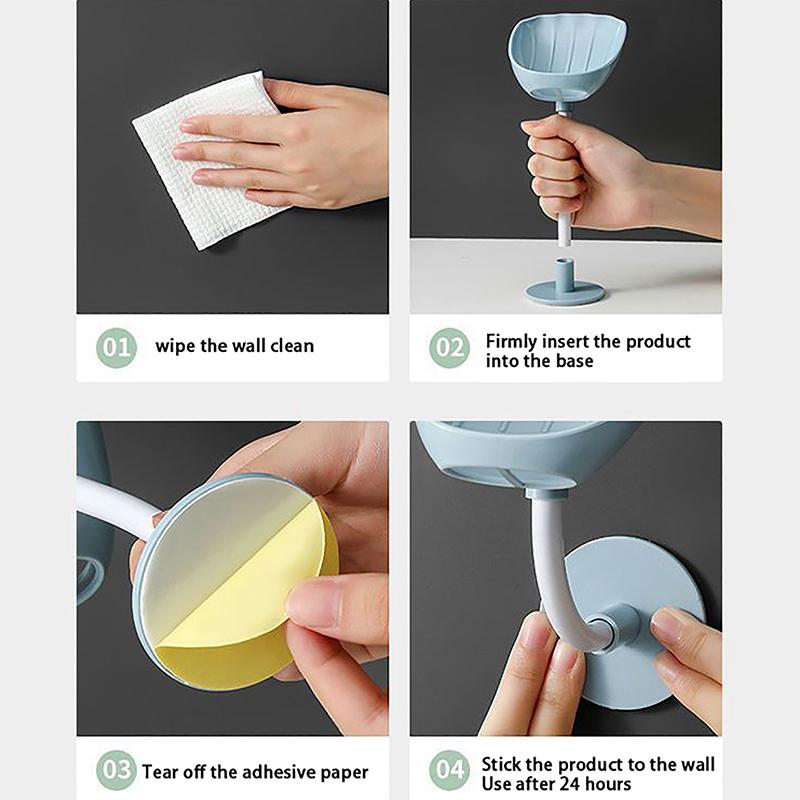 01 wipe the wall clean

02 Firmly insert the product into the base

03 Tear off the adhesive paper

04 Stick the product to the wall
Use after 24 hours