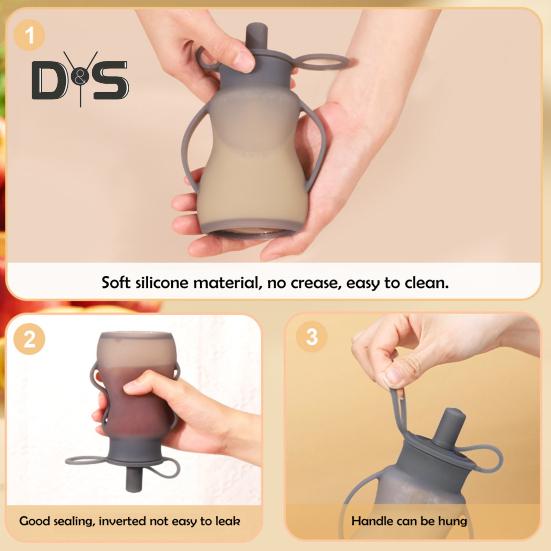 1

D&S

Soft silicone material, no crease, easy to clean.

2

Good sealing, inverted not easy to leak

3

Handle can be hung