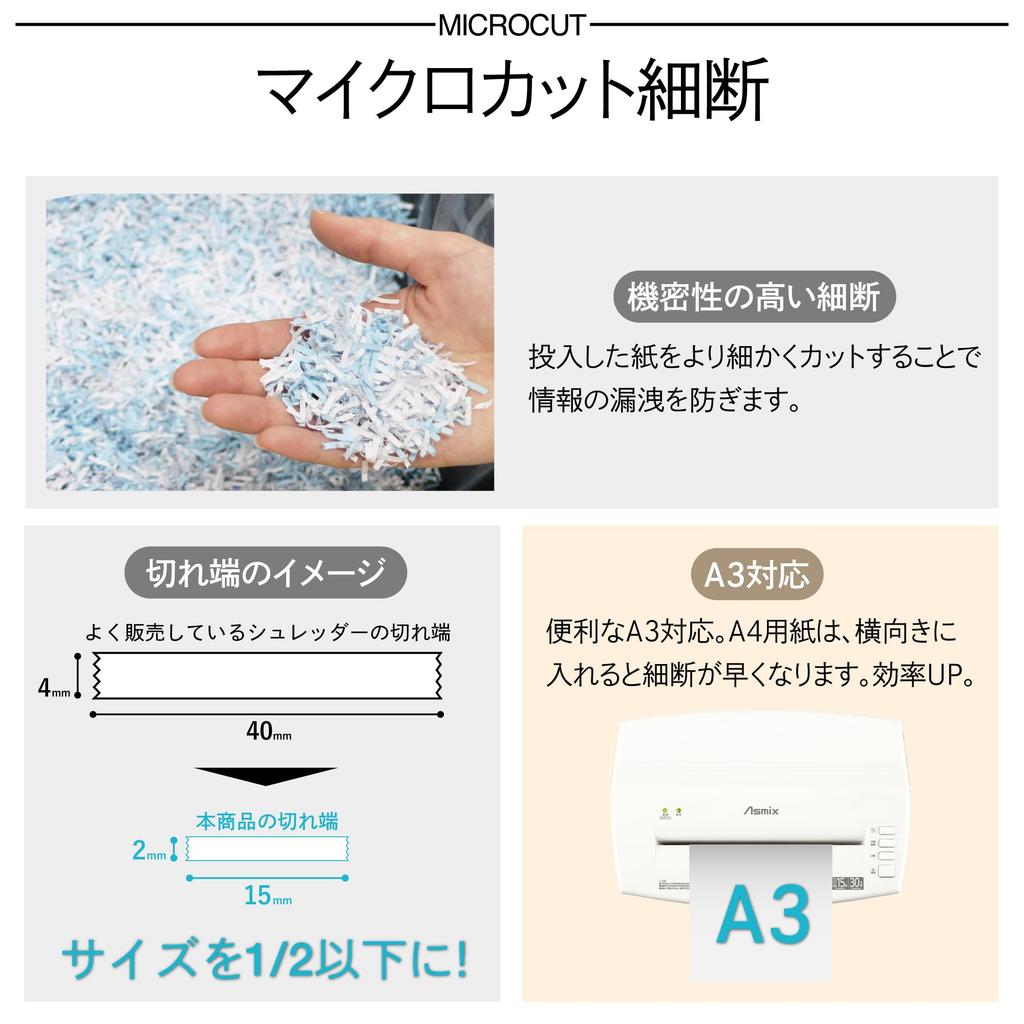 MICROCUT

マイクロカット細断

機密性の高い細断

投入した紙をより細かくカットすることで情報の漏洩を防ぎます。

切れ端のイメージ

よく販売しているシュレッダーの切れ端

4mm

40mm

本商品の切れ端

2mm

15mm

サイズを1/2以下に!

A3対応

便利なA3対応。A4用紙は、横向きに入れると細断が早くなります。効率UP。

Asmix

15 30

A3