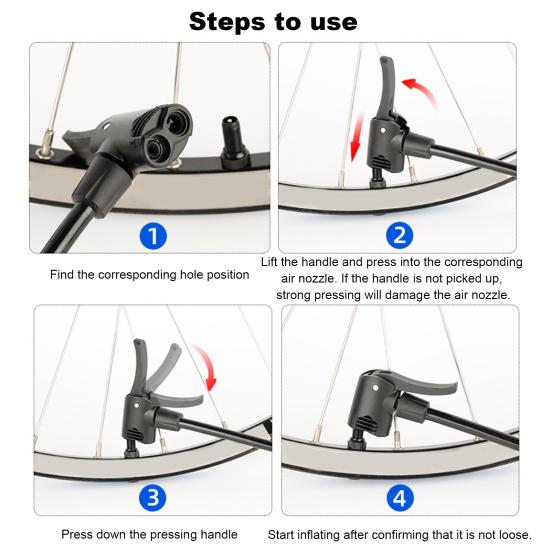 Steps to use

1

Find the corresponding hole position

2

Lift the handle and press into the corresponding air nozzle. If the handle is not picked up, strong pressing will damage the air nozzle.

3

Press down the pressing handle

4

Start inflating after confirming that it is not loose.