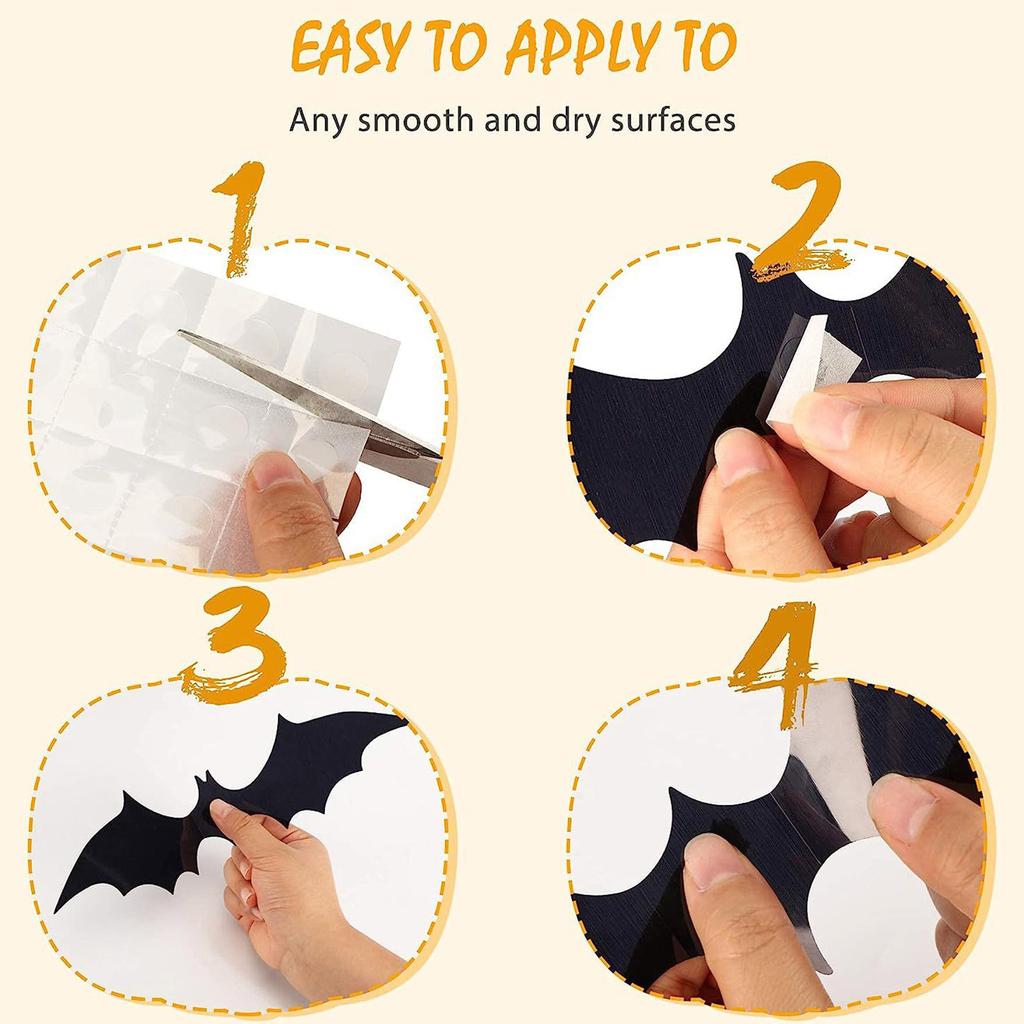 EASY TO APPLY TO

Any smooth and dry surfaces

1

2

3

4