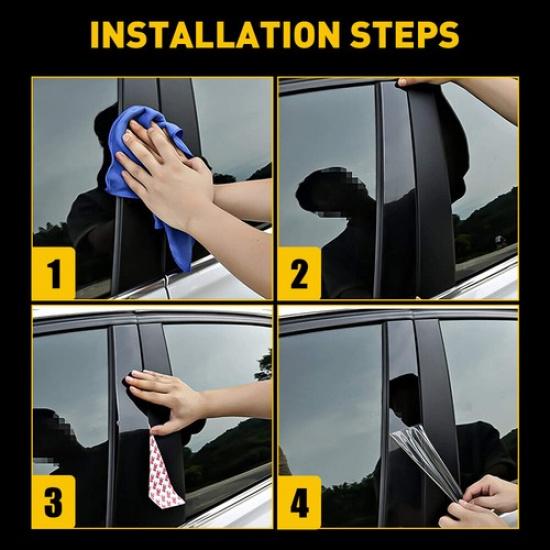 INSTALLATION STEPS

1

2

3

4