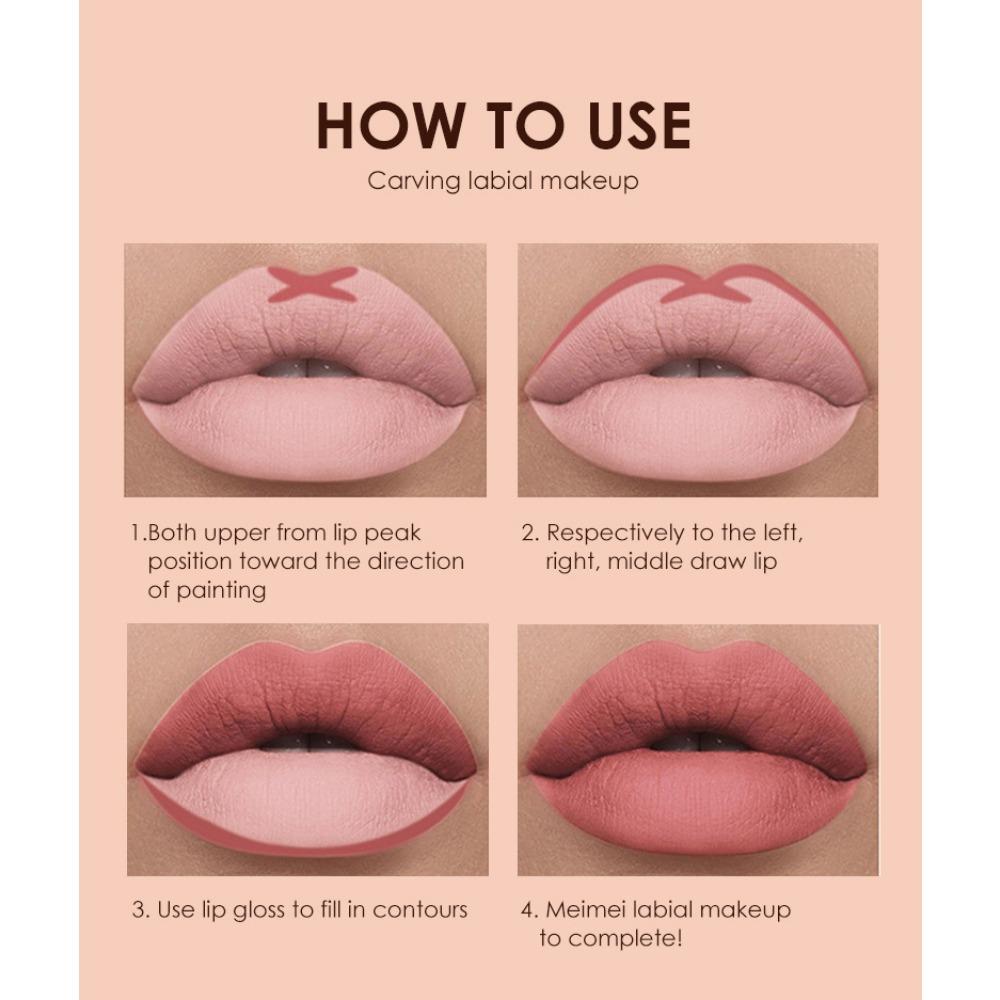 HOW TO USE

Carving labial makeup

1.Both upper from lip peak position toward the direction of painting

2. Respectively to the left, right, middle draw lip

3. Use lip gloss to fill in contours

4. Meimei labial makeup to complete!