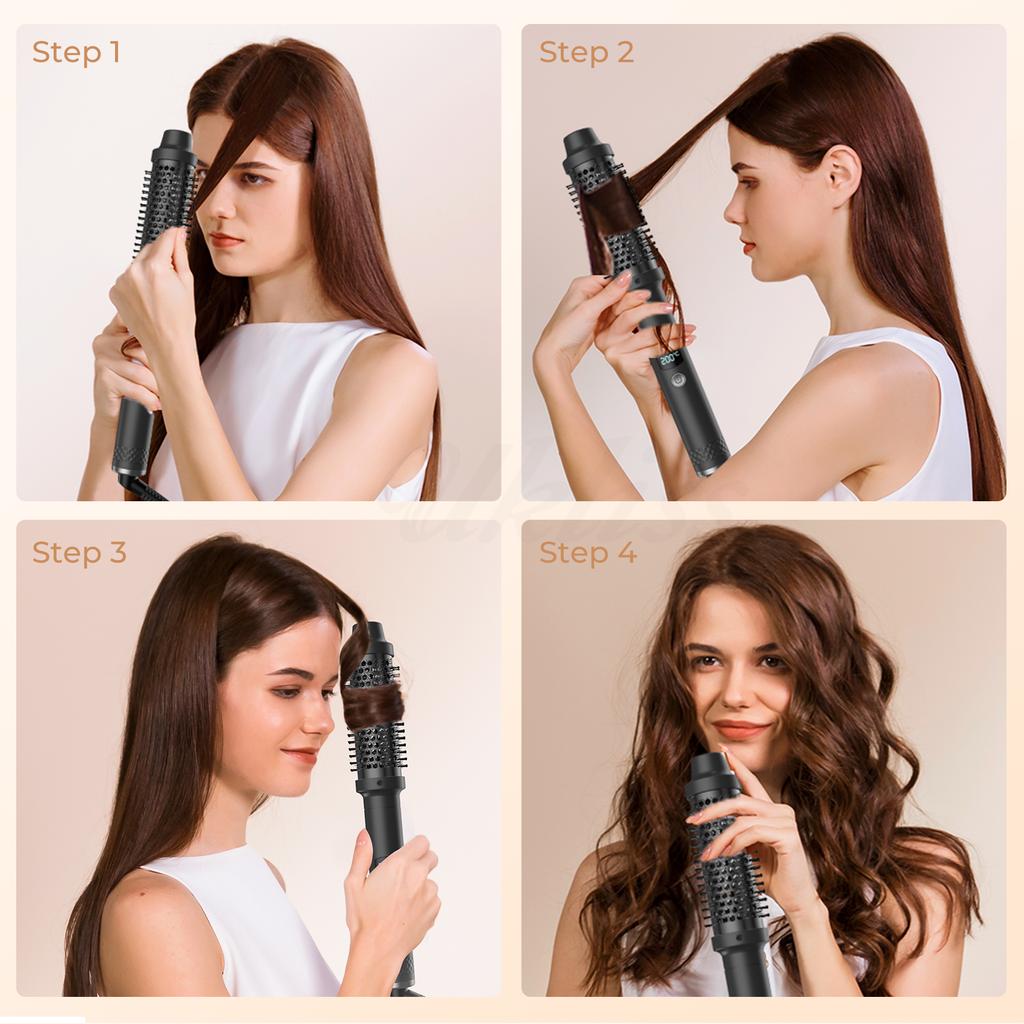 Step 1

Step 2

200°C

Step 3

Step 4